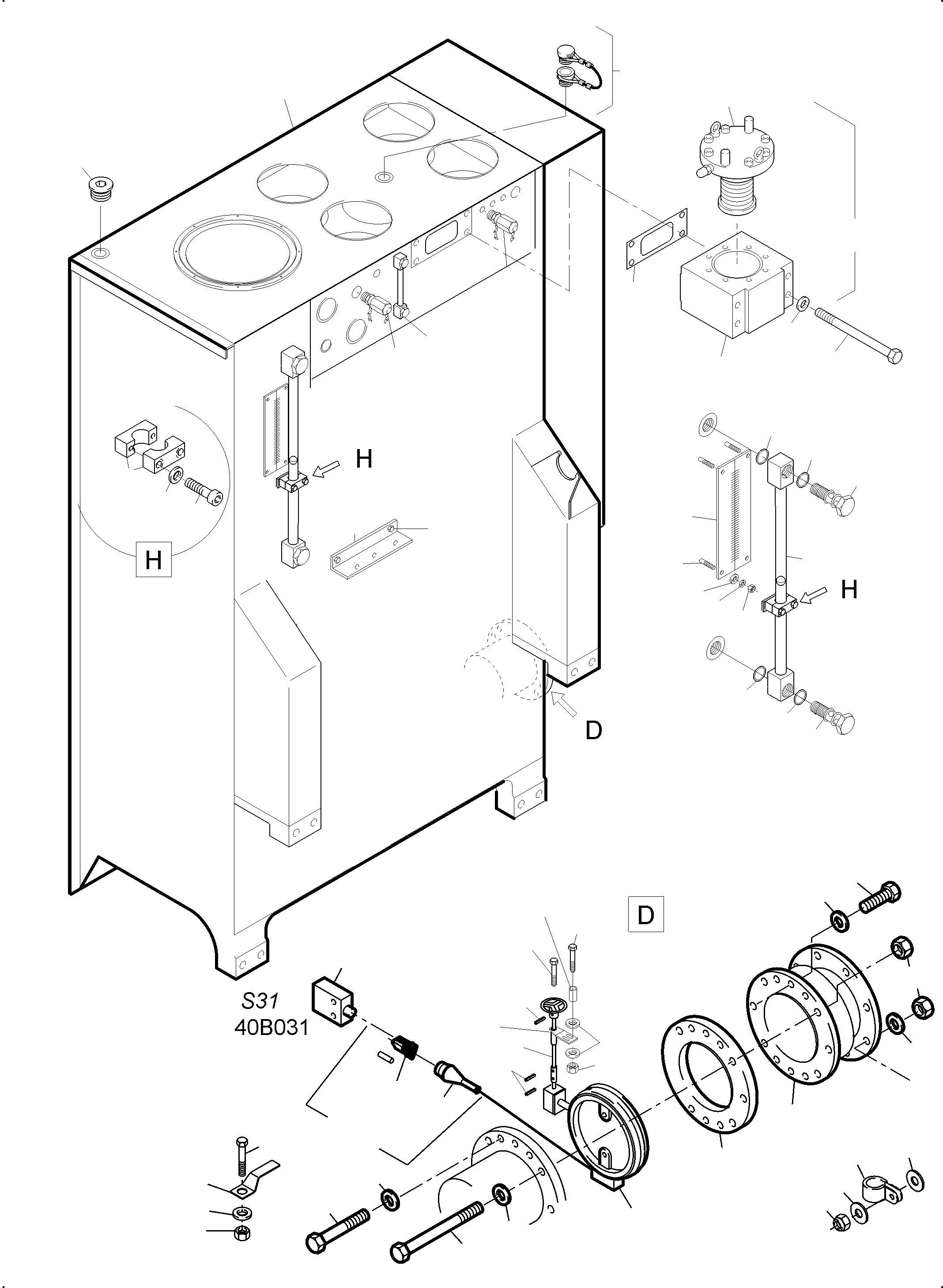 H

H

H

D

D

S31
40B031