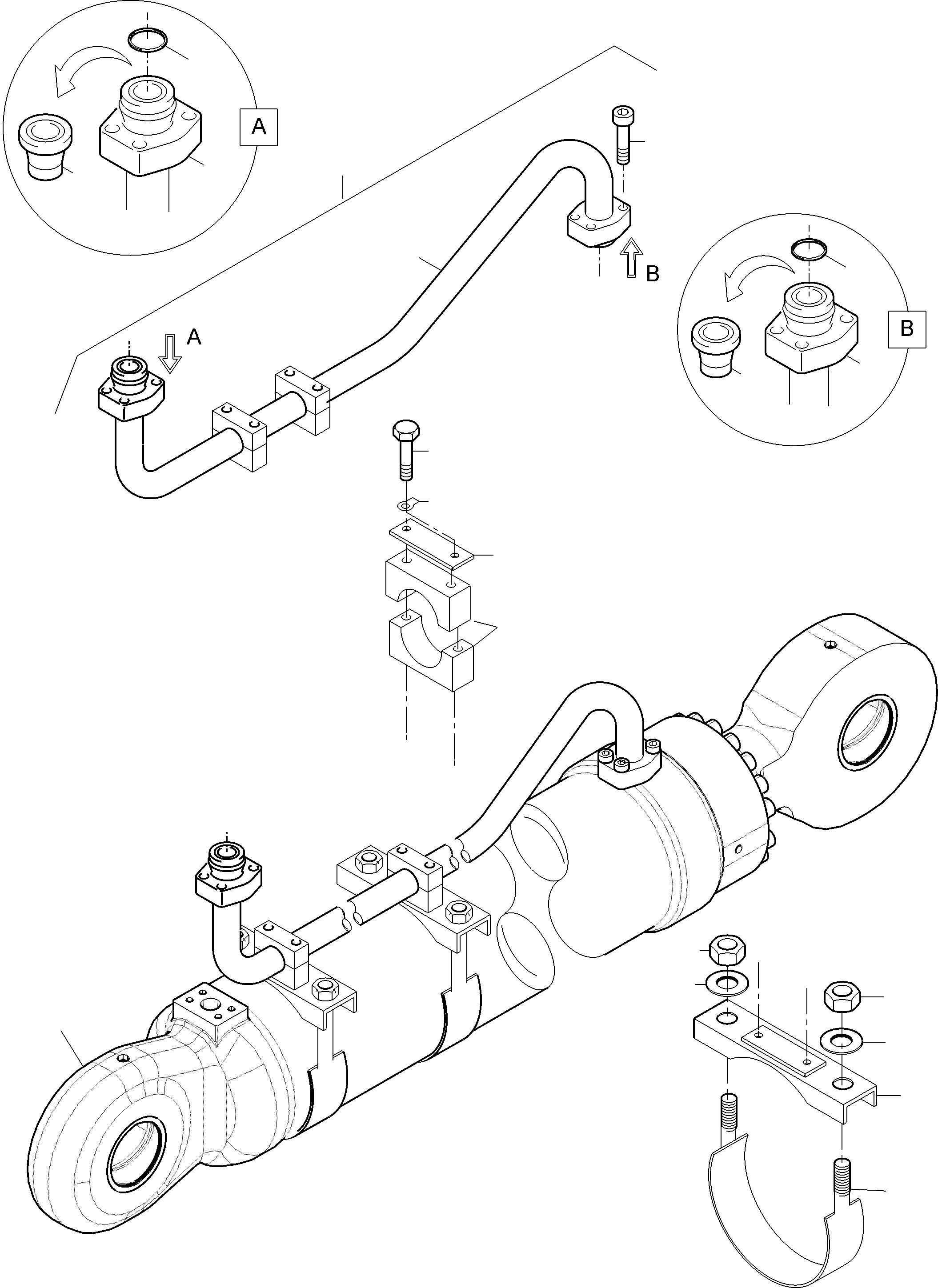 A

B

A

B