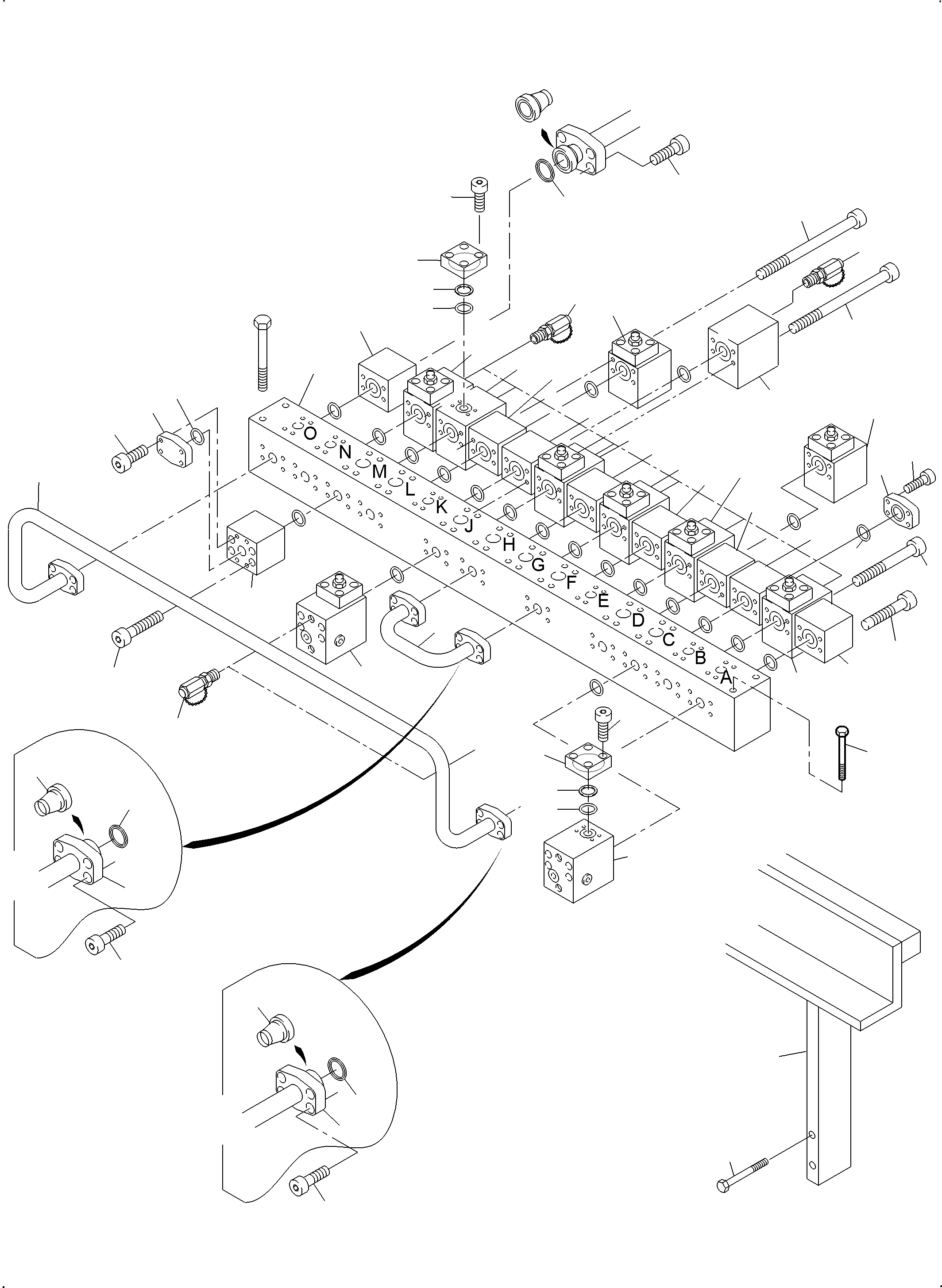 O
N
M
L
K
J
H
G
F
E
D
C
B
A