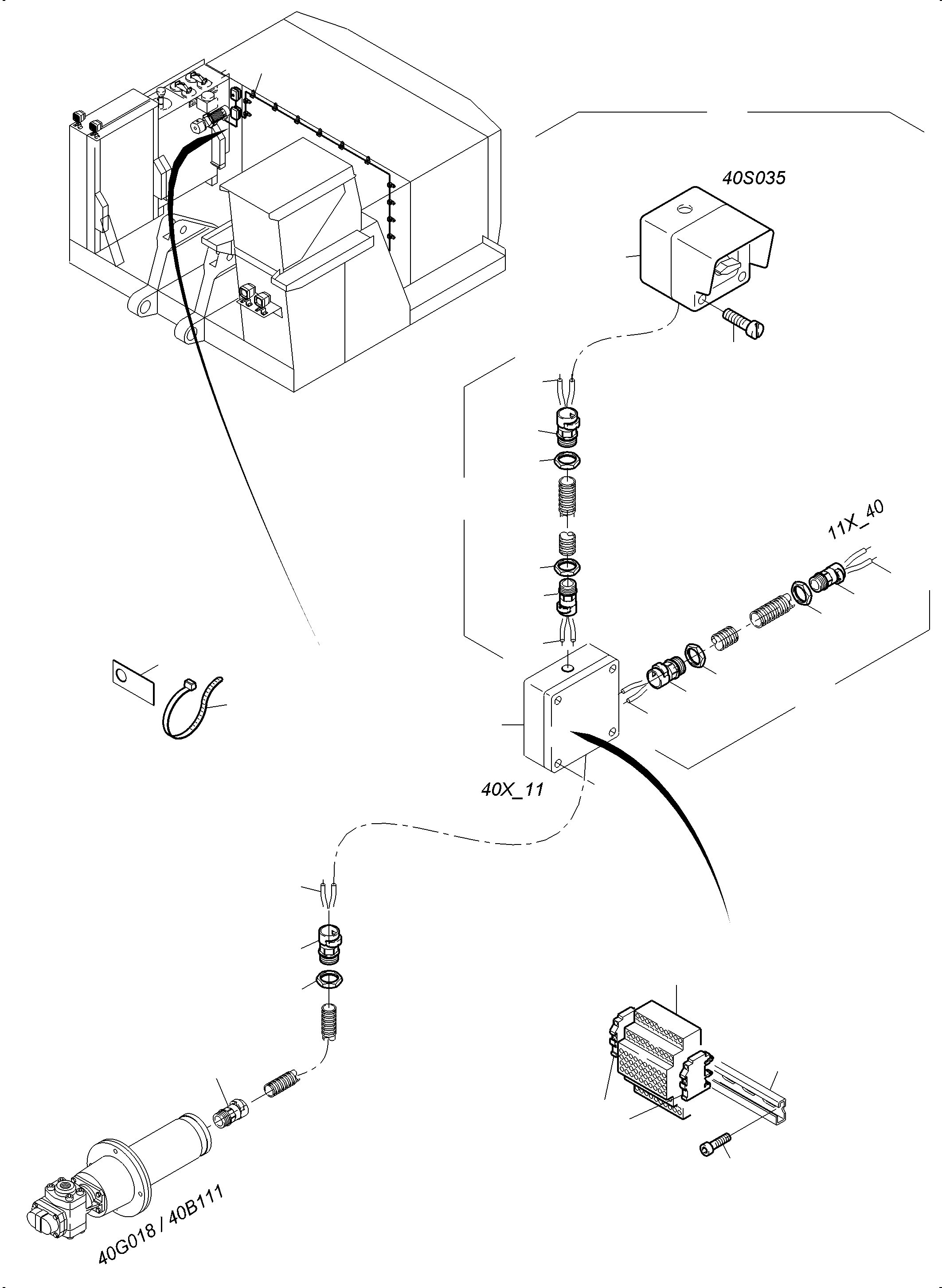 40S035

11X_40

40X_11

40G018 / 40B111