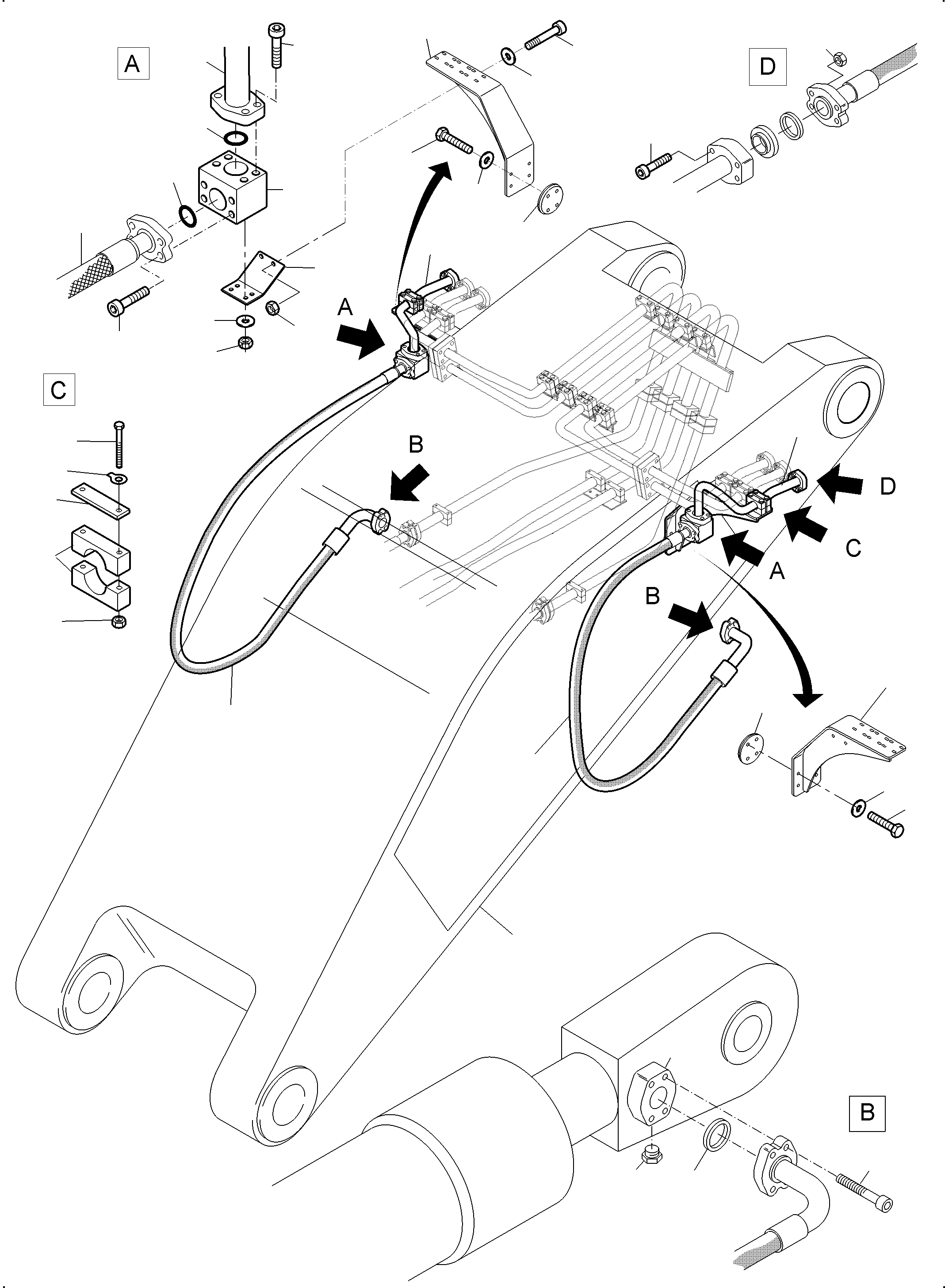 A

D

A

C

B

D

C

A

B

B