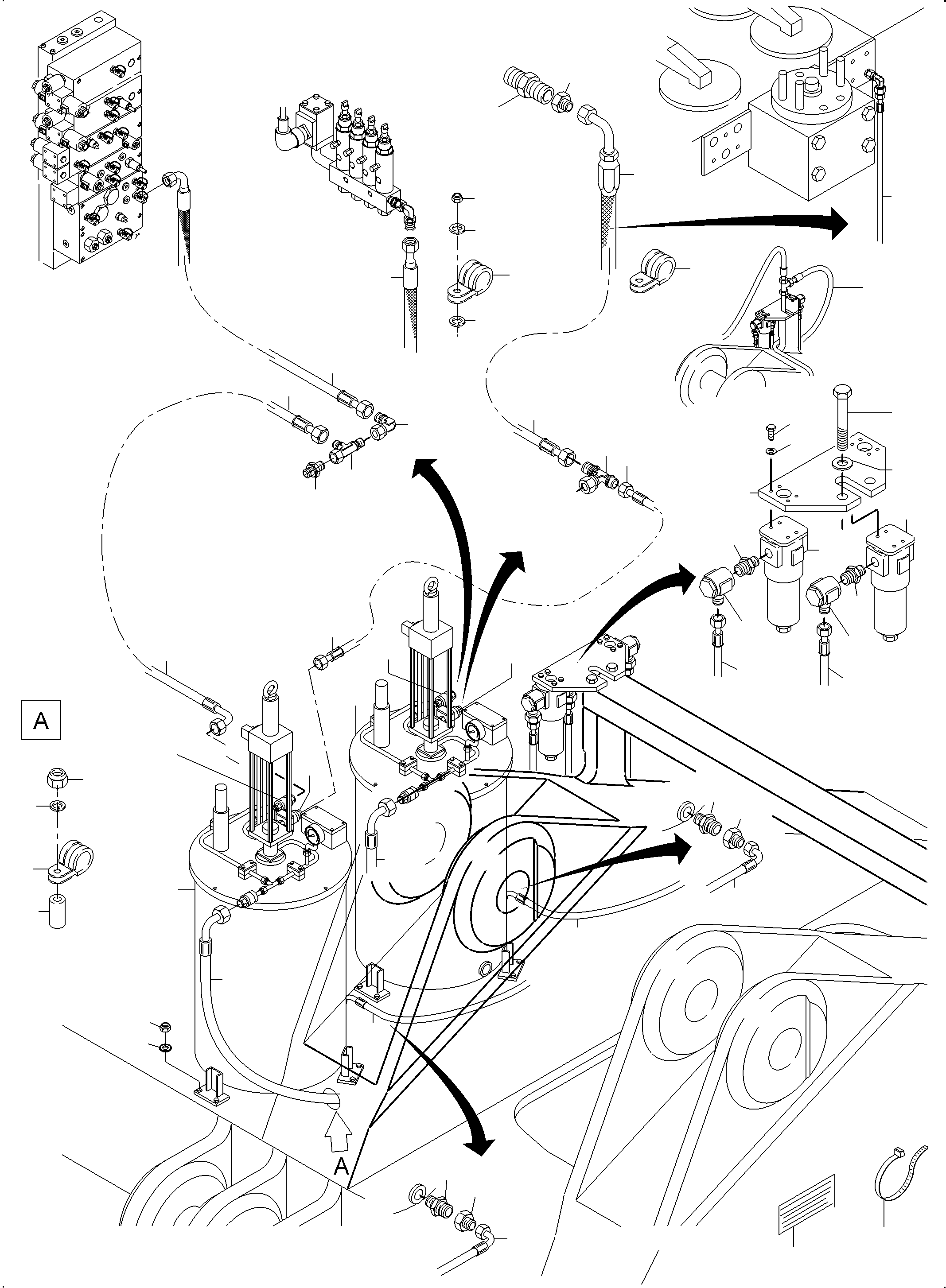 A

A