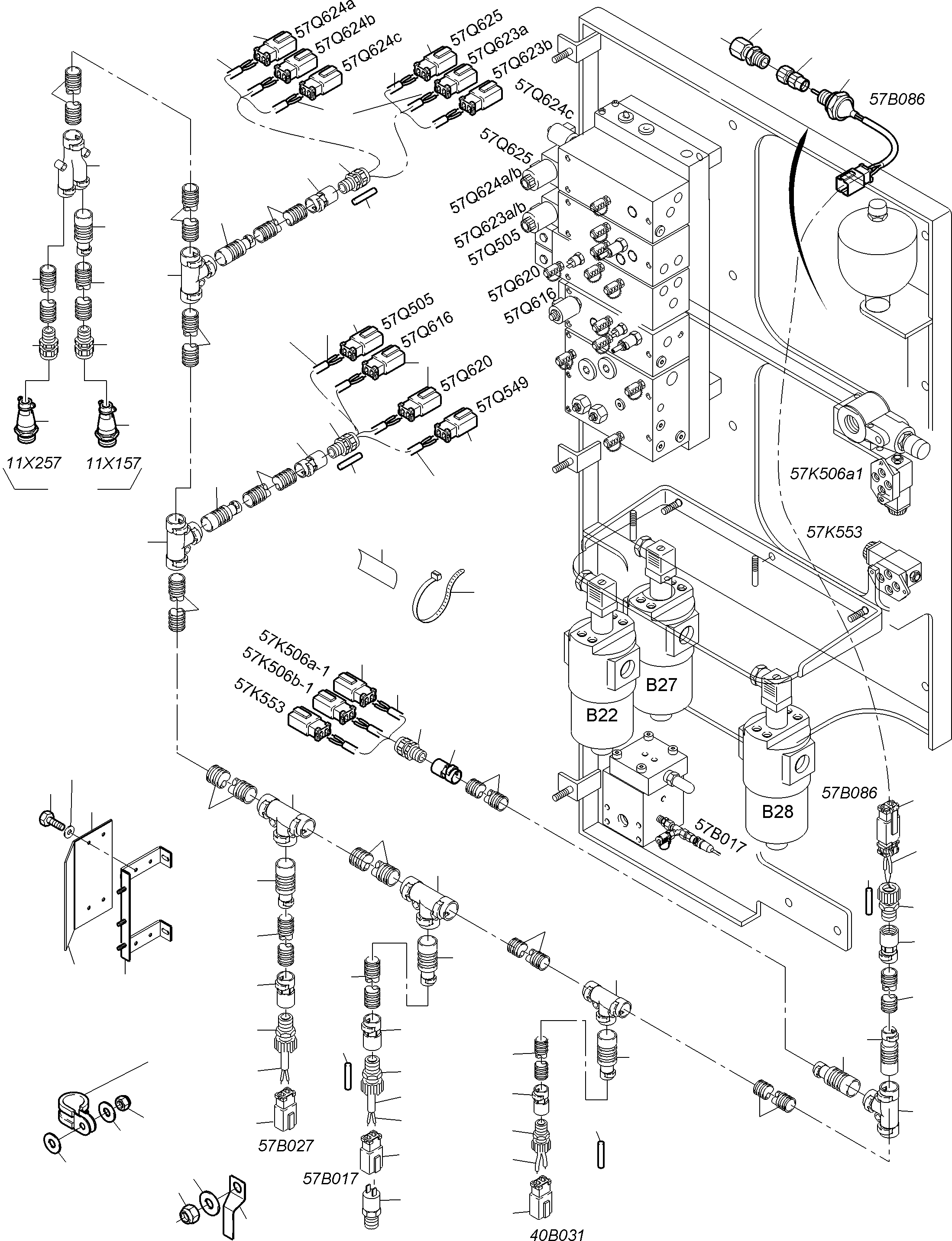 57Q624a
57Q624b
57Q624c
57Q625
57Q623a
57Q623b
57Q624c
57Q625
57Q624a/b
57Q623a/b
57Q505
57Q620
57Q616
57B086
57Q505
57Q616
57Q620
57Q549
11X257
11X157
57K506a1
57K553
57K506a-1
57K506b-1
57K553
B27
B22
B28
57B086
57B017
57B027
57B017
40B031