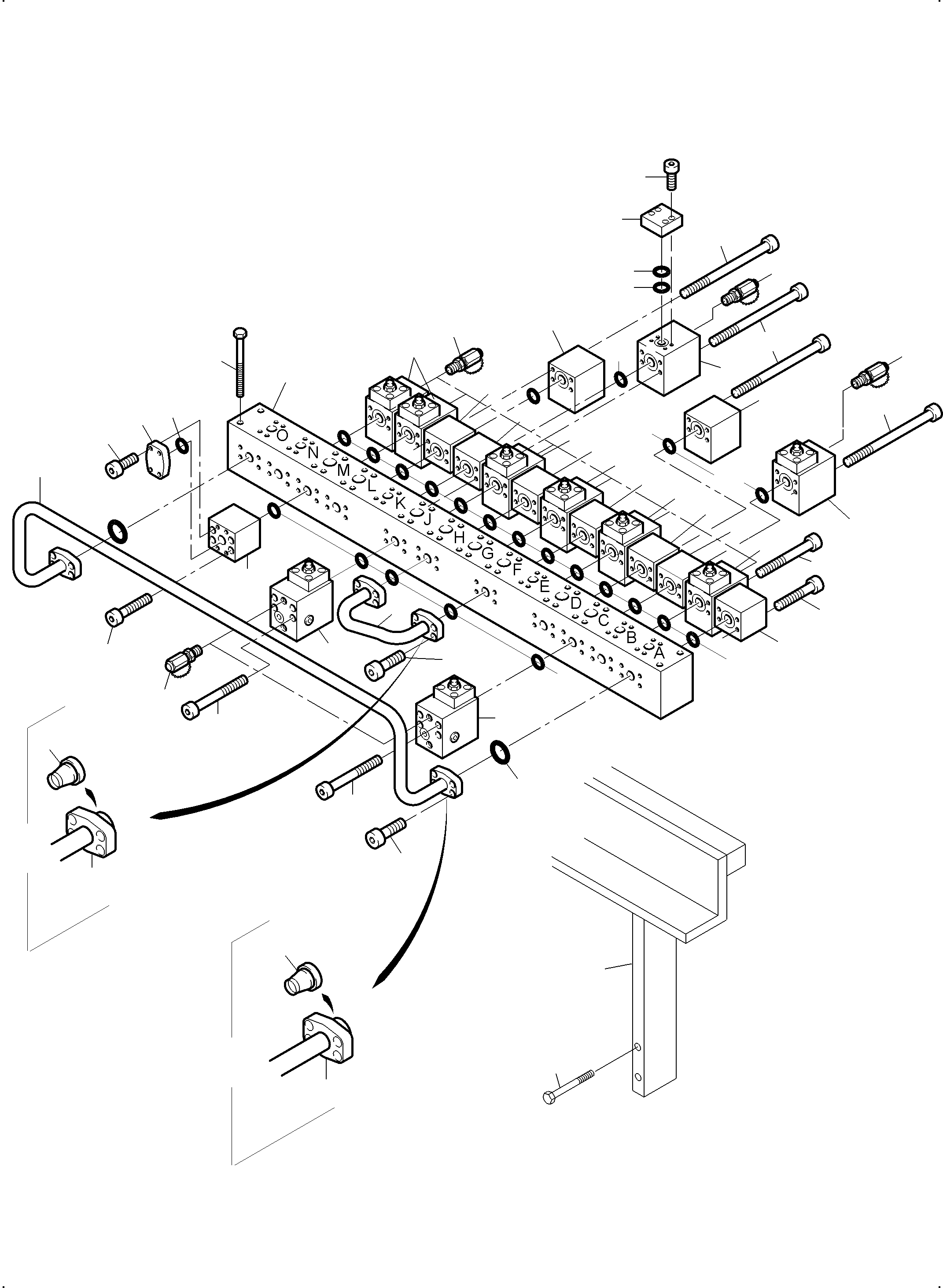 O
N
M
L
K
J
H
G
F
E
D
C
B
A