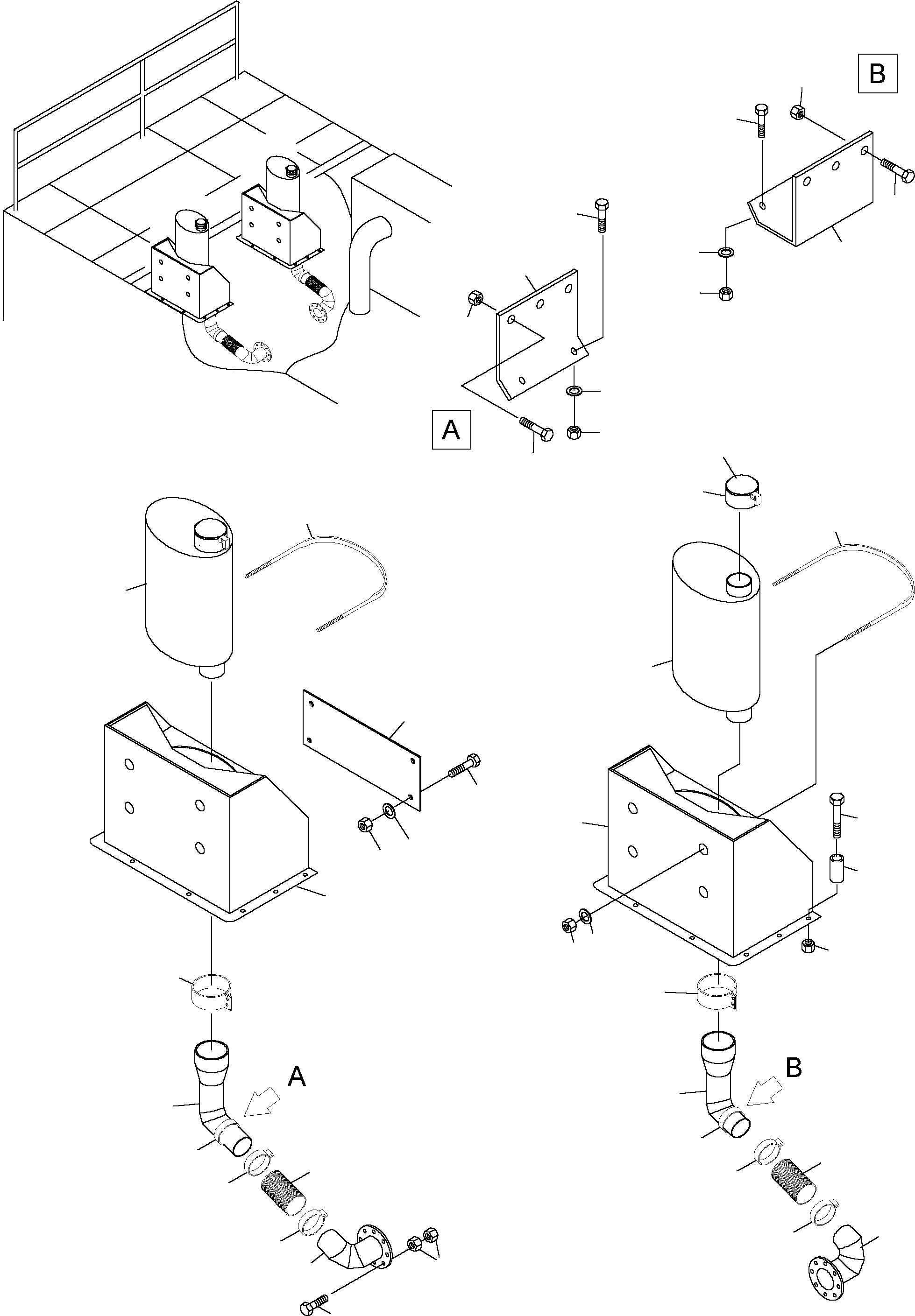 B

A

A

B