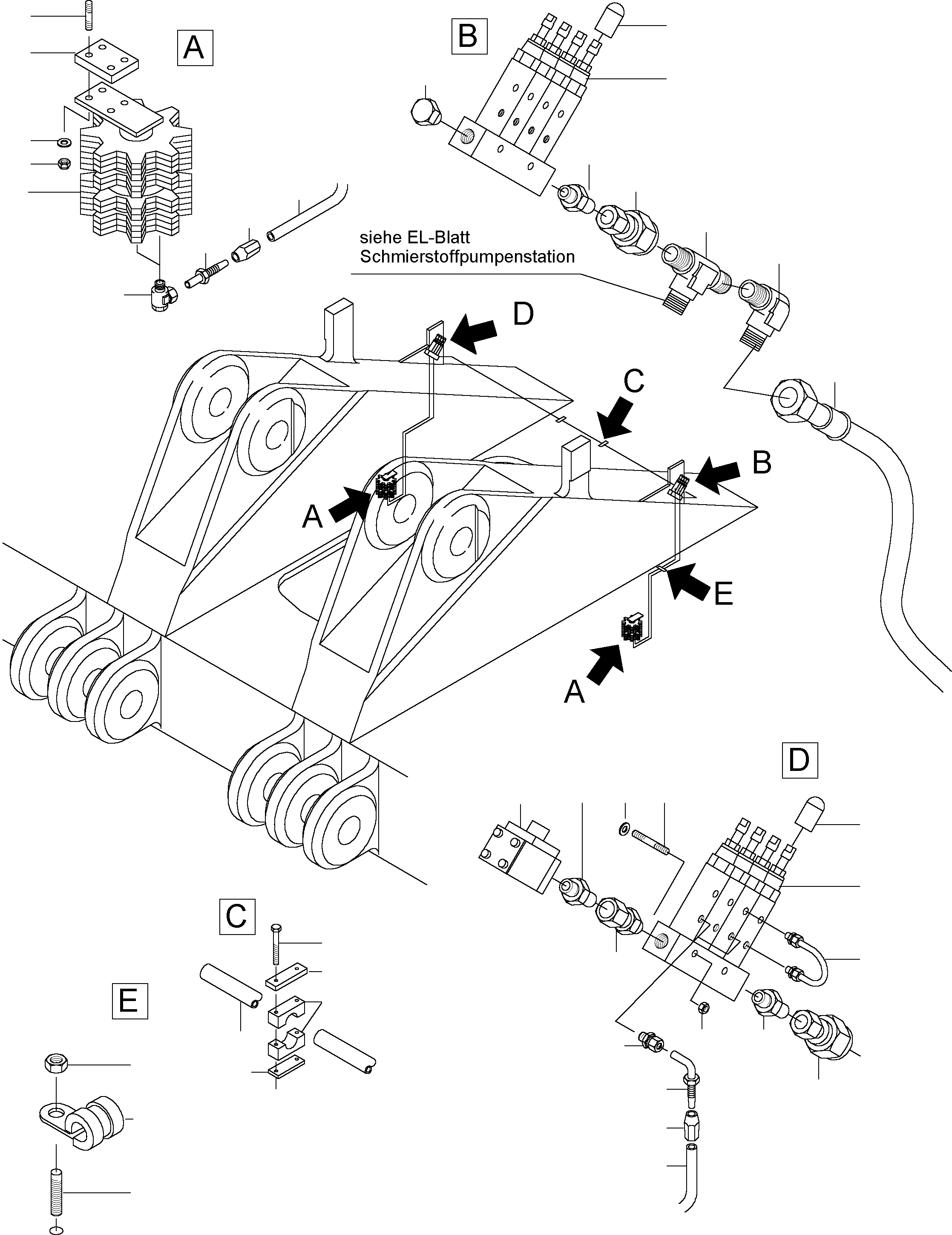 A

B

siehe EL-Blatt
Schmierstoffpumpenstation

D

C

B

A

E

A

D

C

E