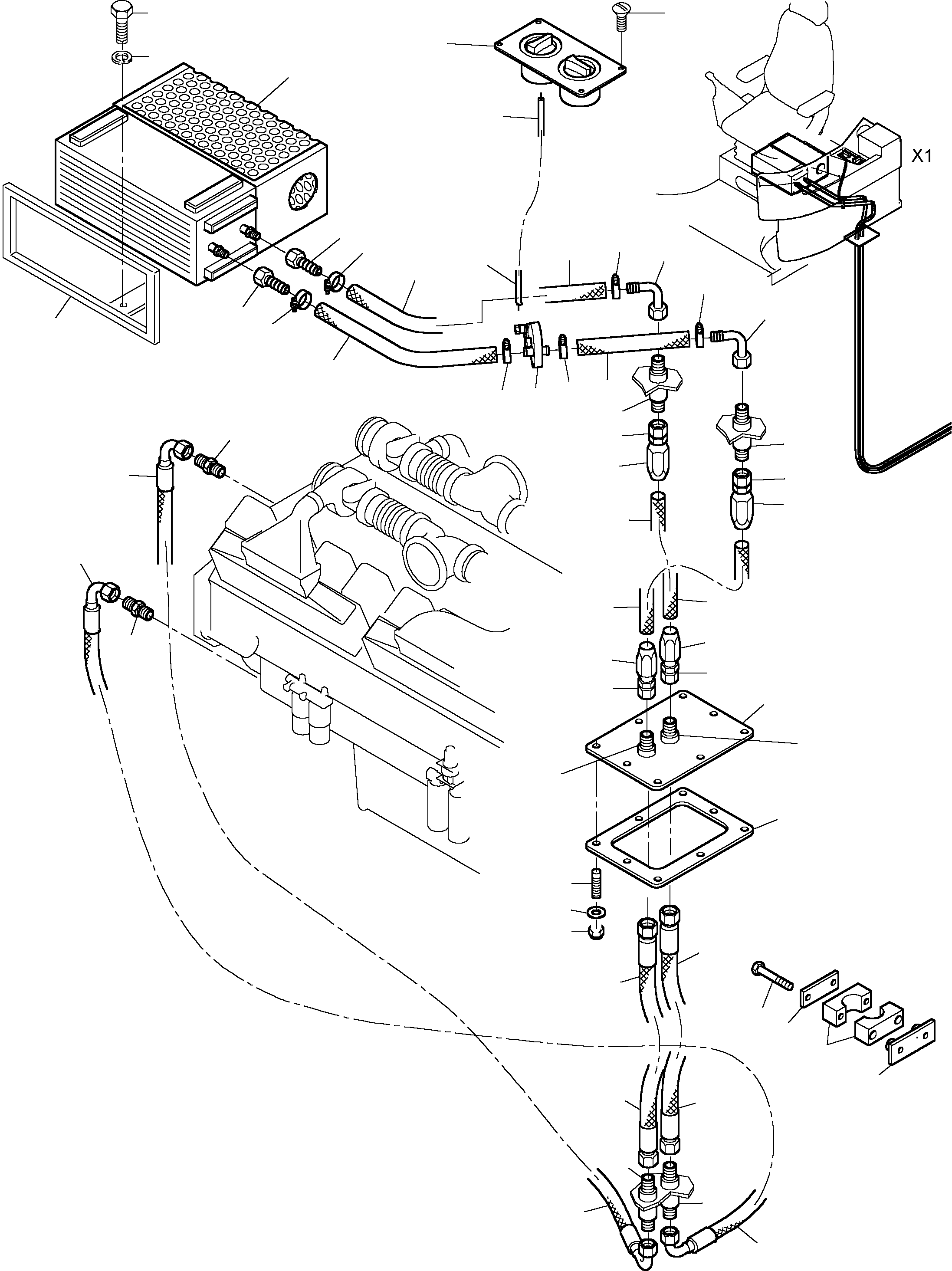 X1