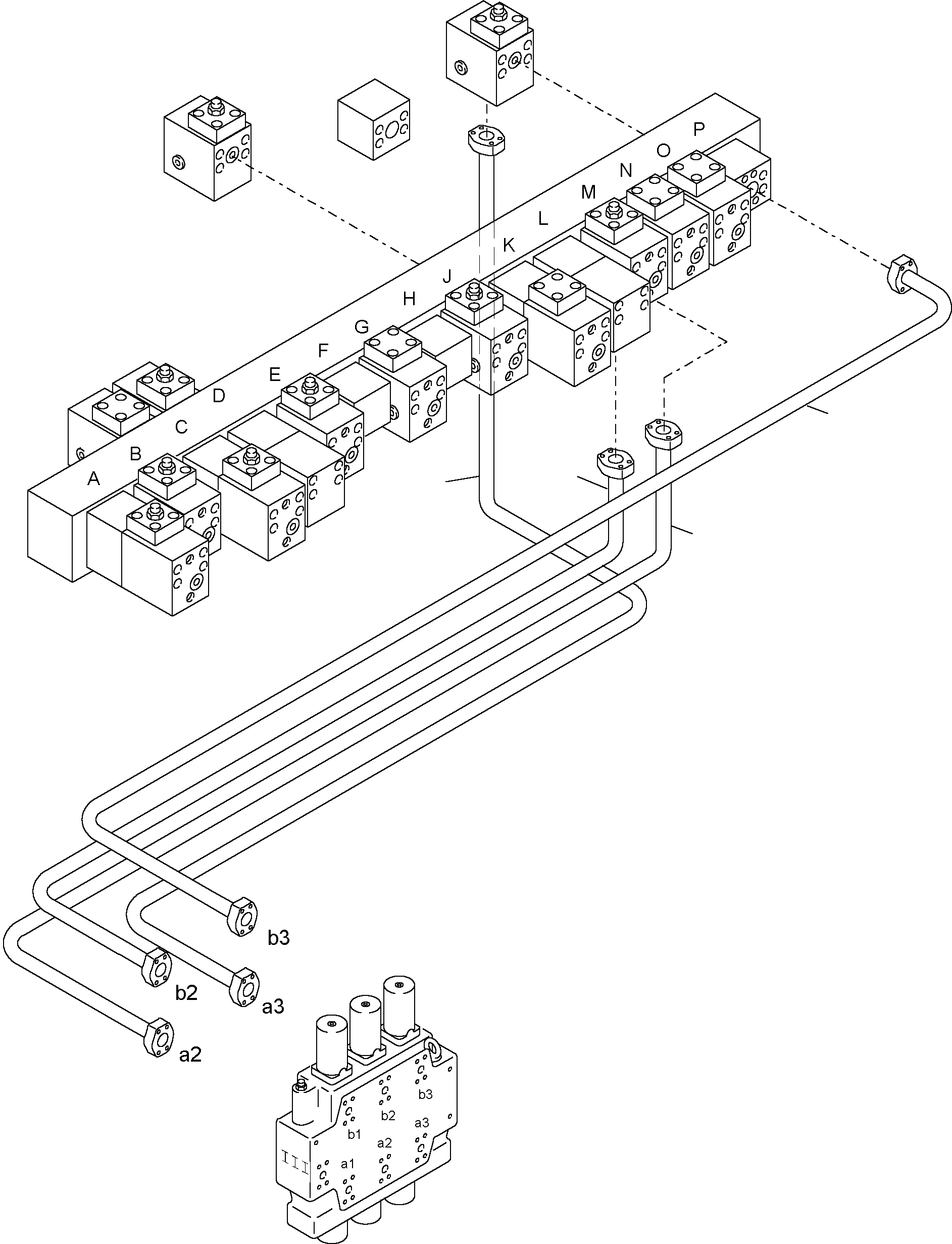 P
O
N
M
L
K
J
H
G
F
E
D
C
B
A

b3
b2
a3
a2

b3
b2
a3
b1
a2
a1
III