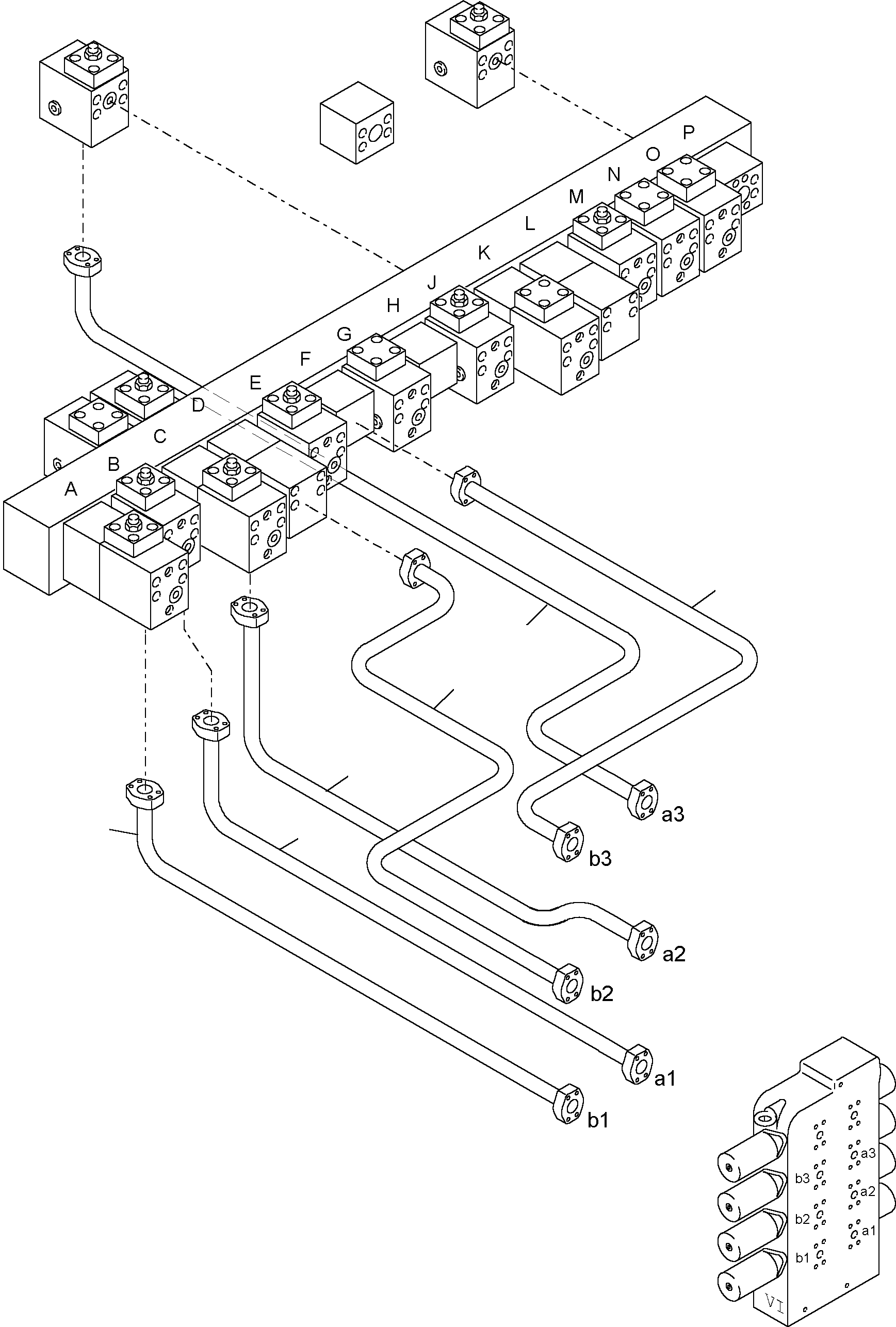 P
O
N
M
L
K
J
H
G
F
E
D
C
B
A

a3
b3
a2
b2
a1
b1

a3
b3
a2
b2
a1
b1
VI