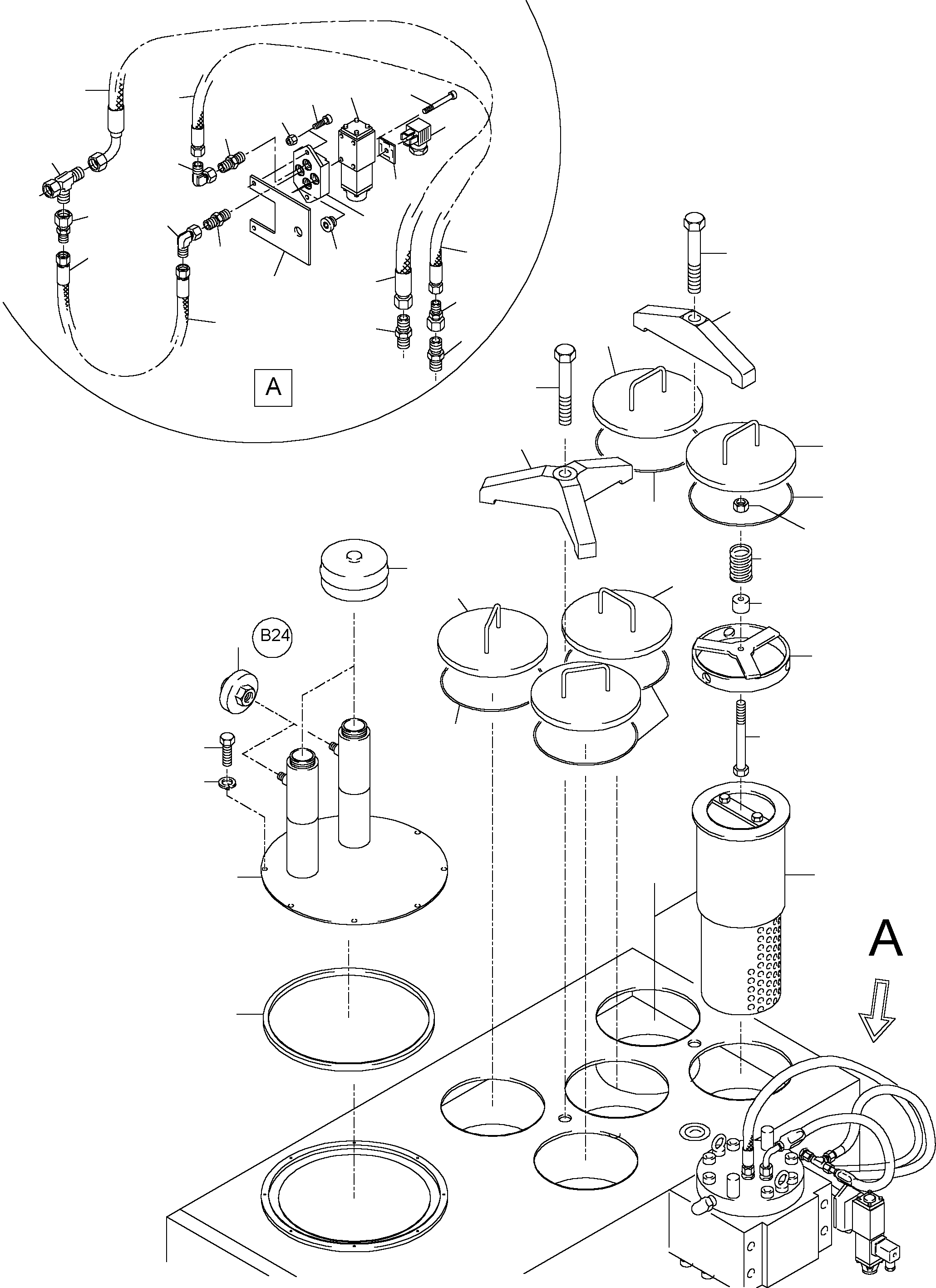 A

B24

A