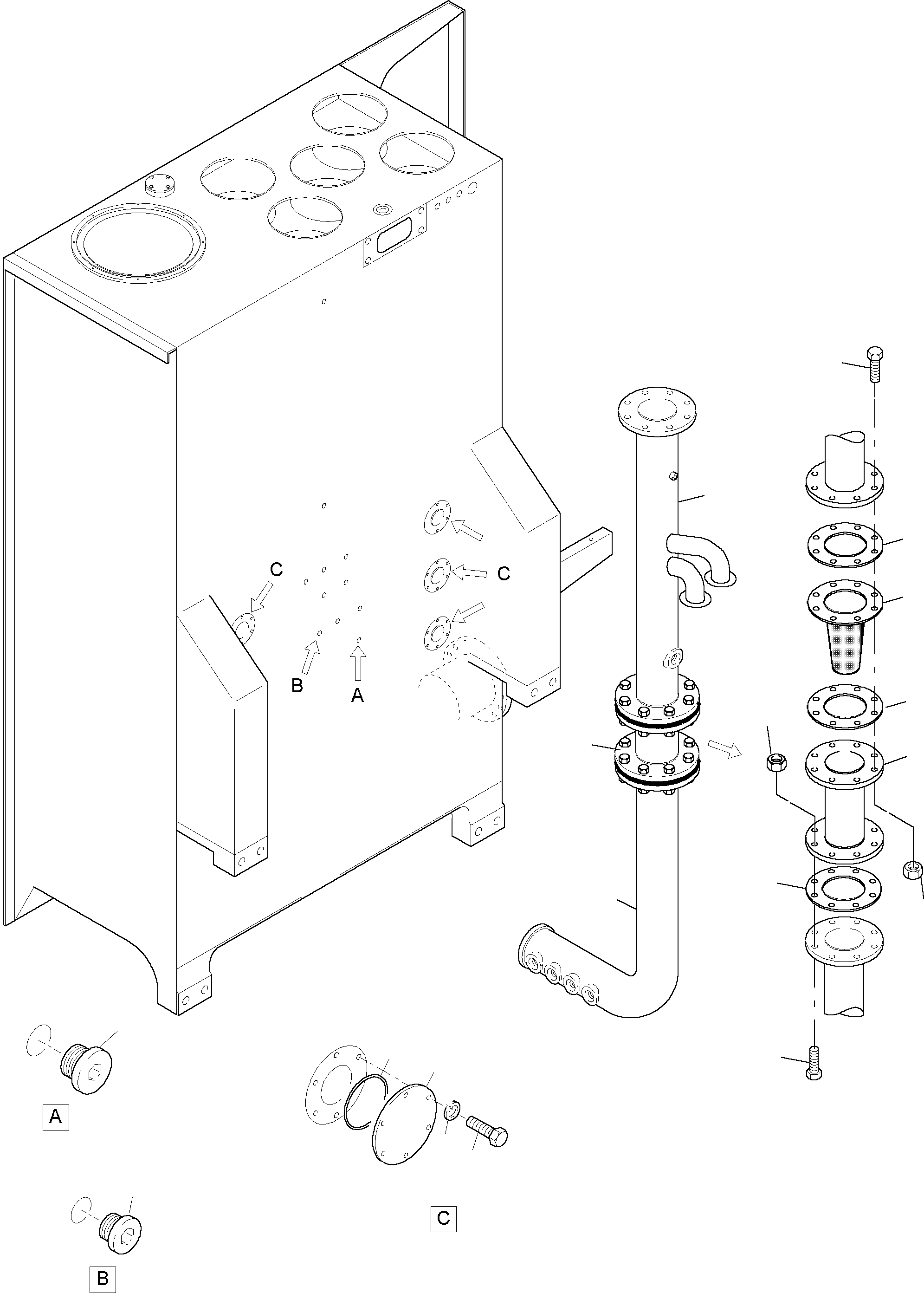 C
C
B
A
A
C
B