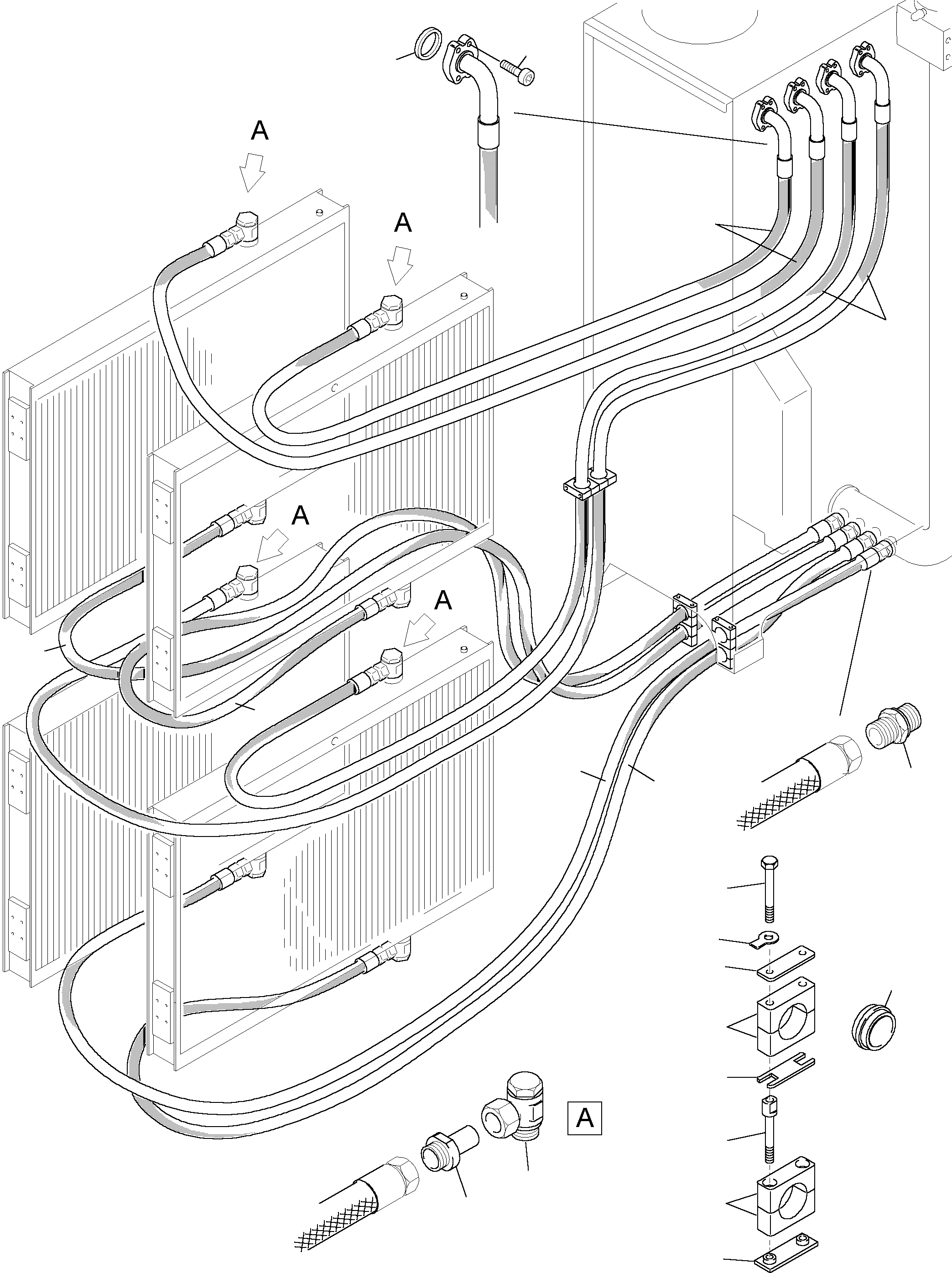 A
A
A
A
A