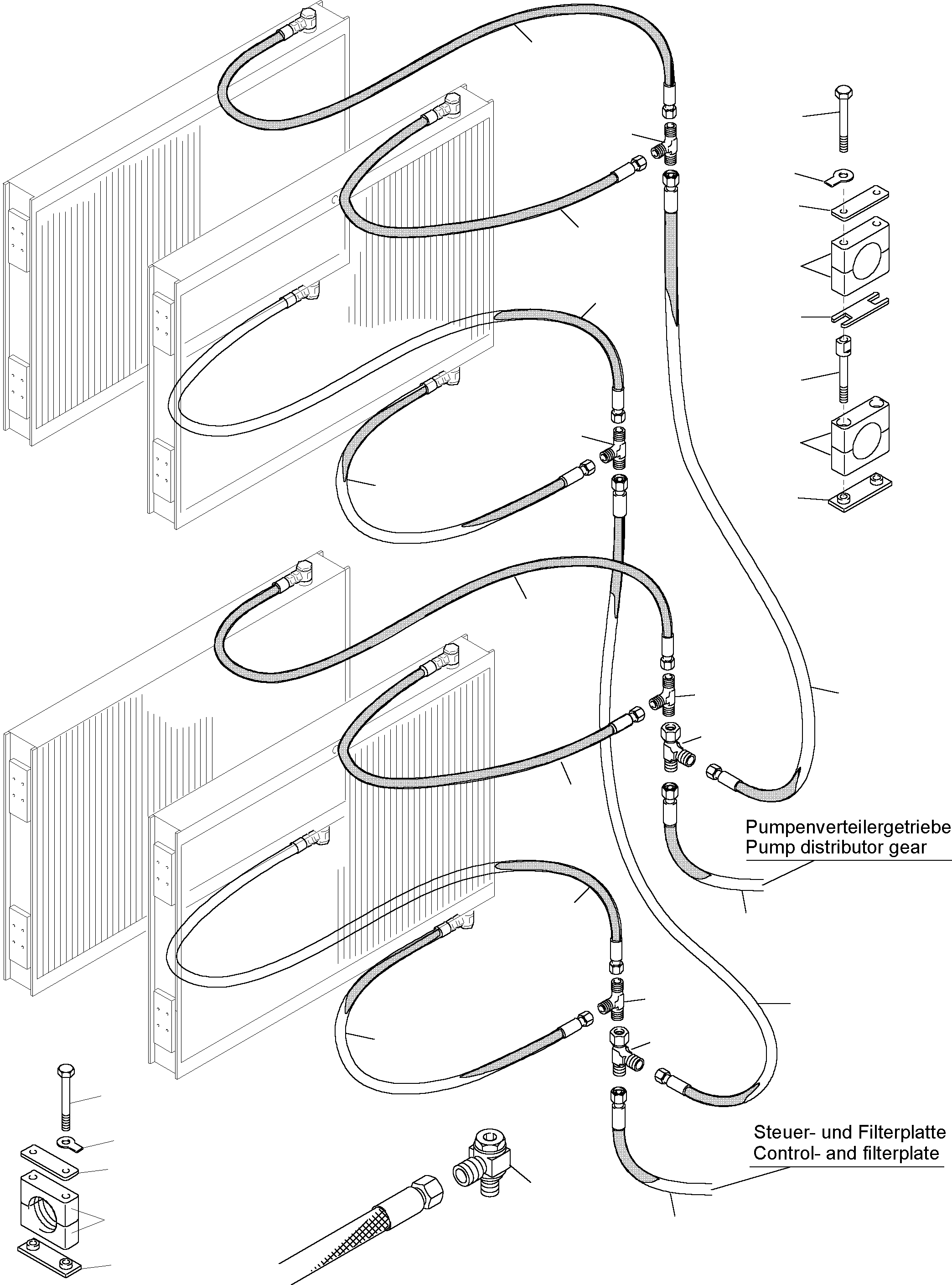 Pumpenverteilergetriebe
Pump distributor gear

Steuer- und Filterplatte
Control- and filterplate