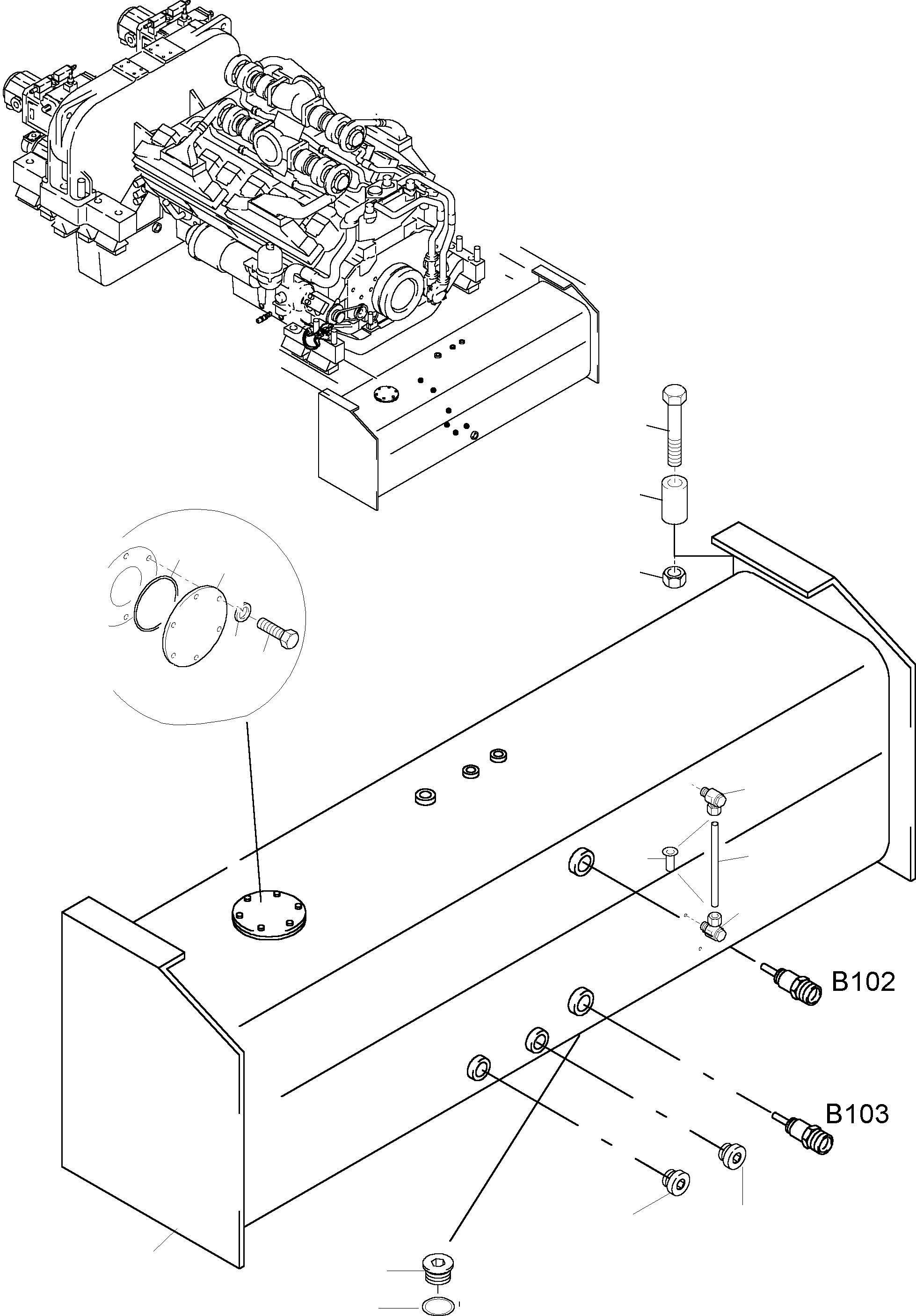 B102

B103