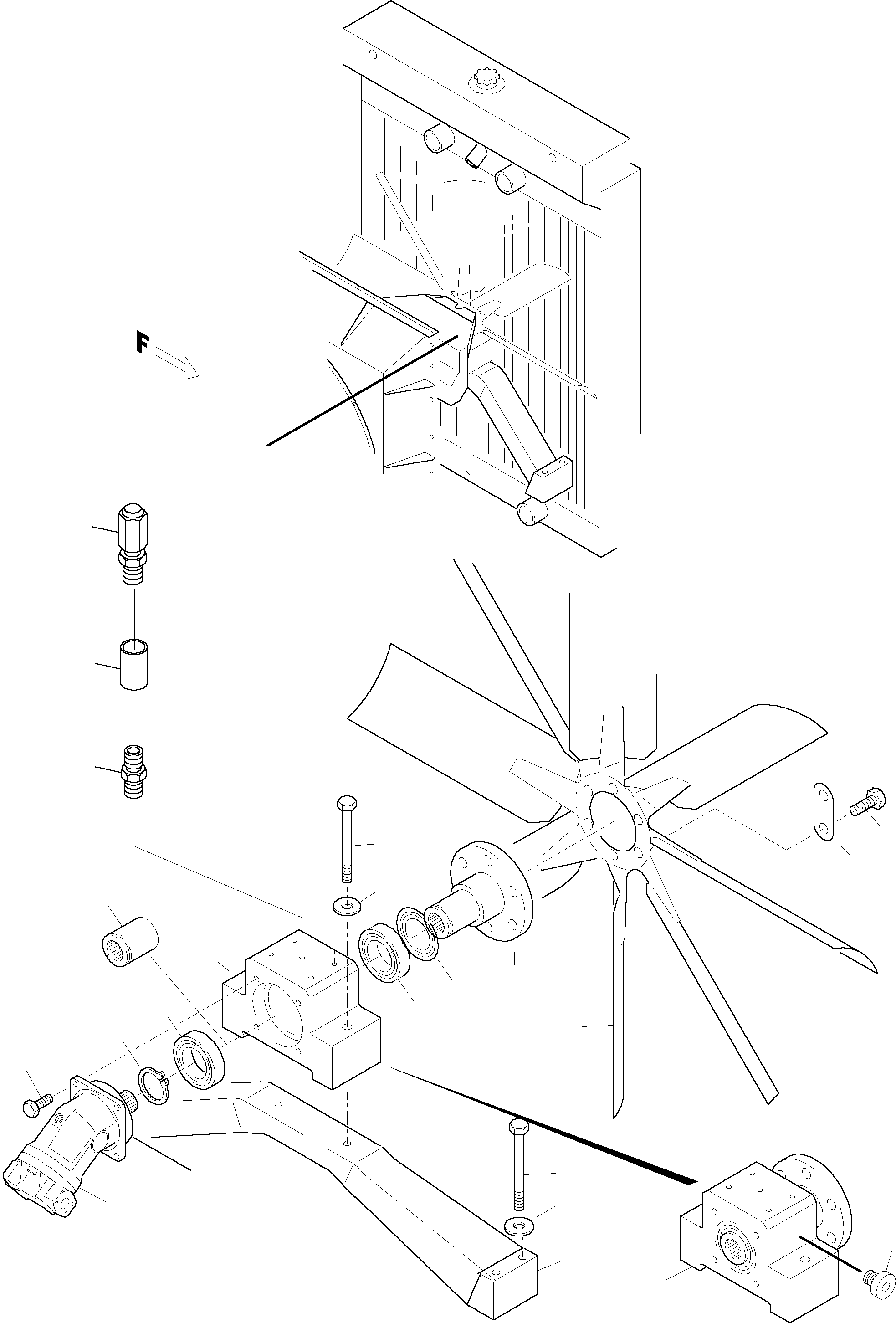 F