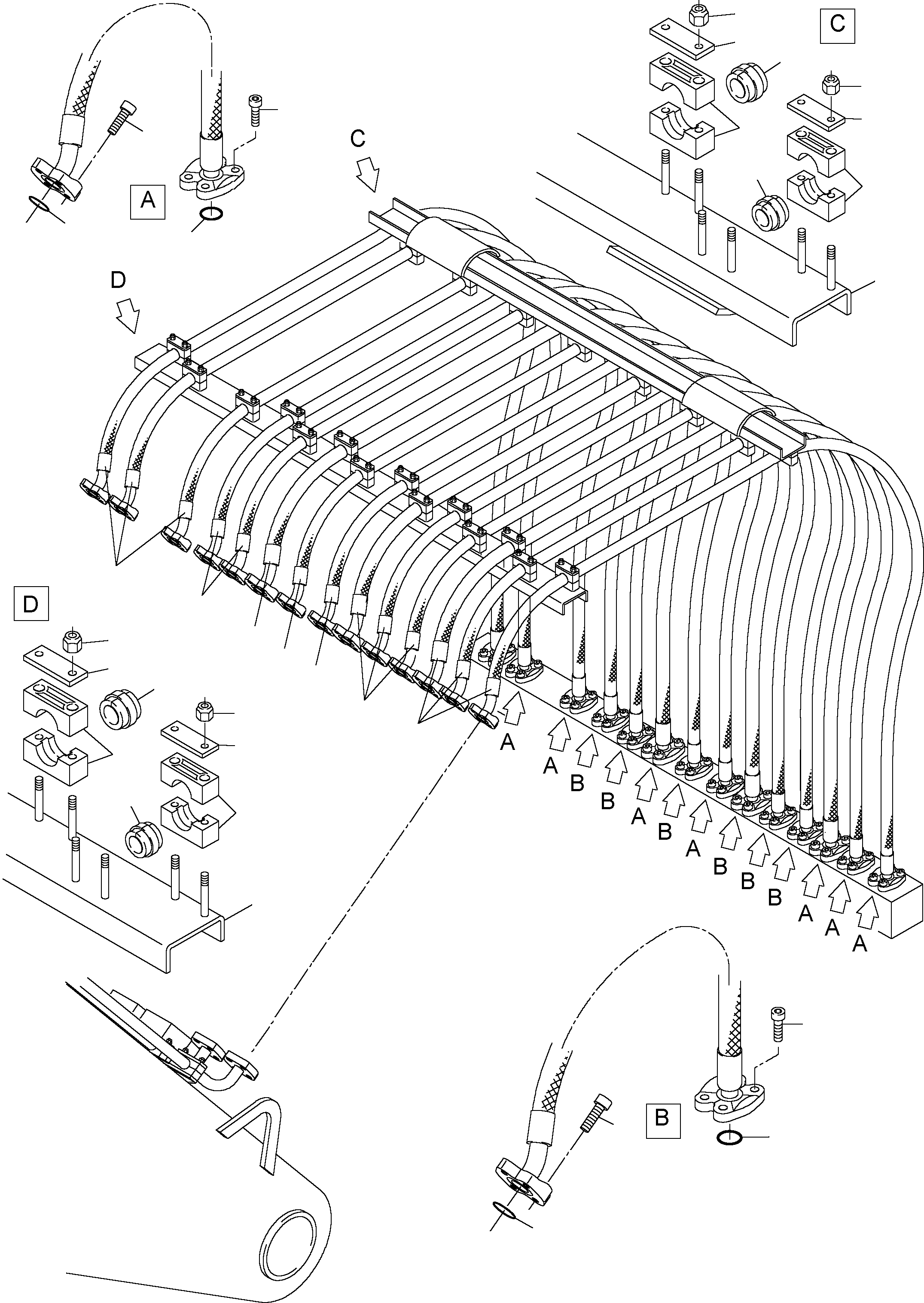 C

A

C

D

D

A
A
B
B
A
B
A
B
B
B
A
A
A

B