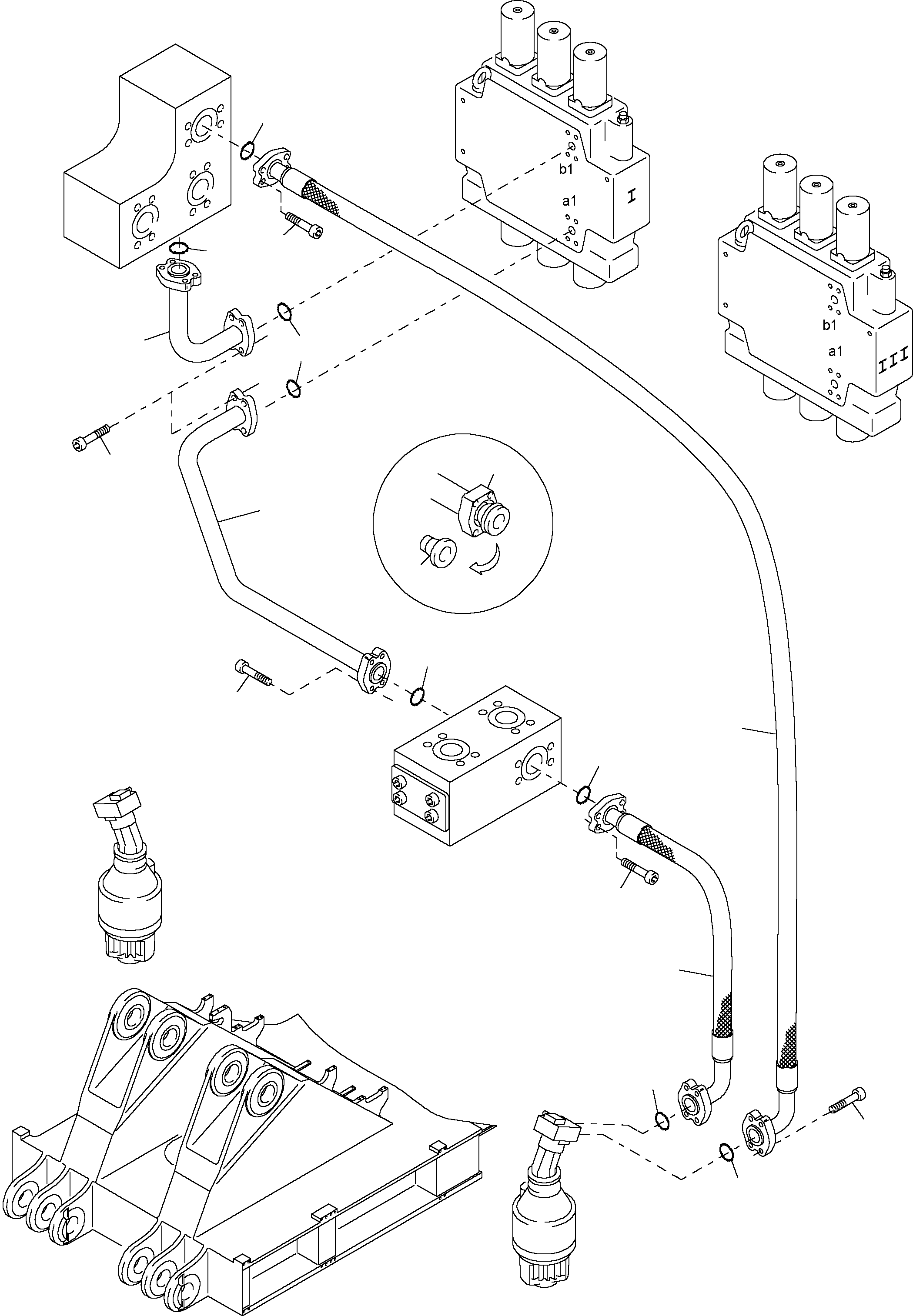 b1
a1
I
b1
a1
III