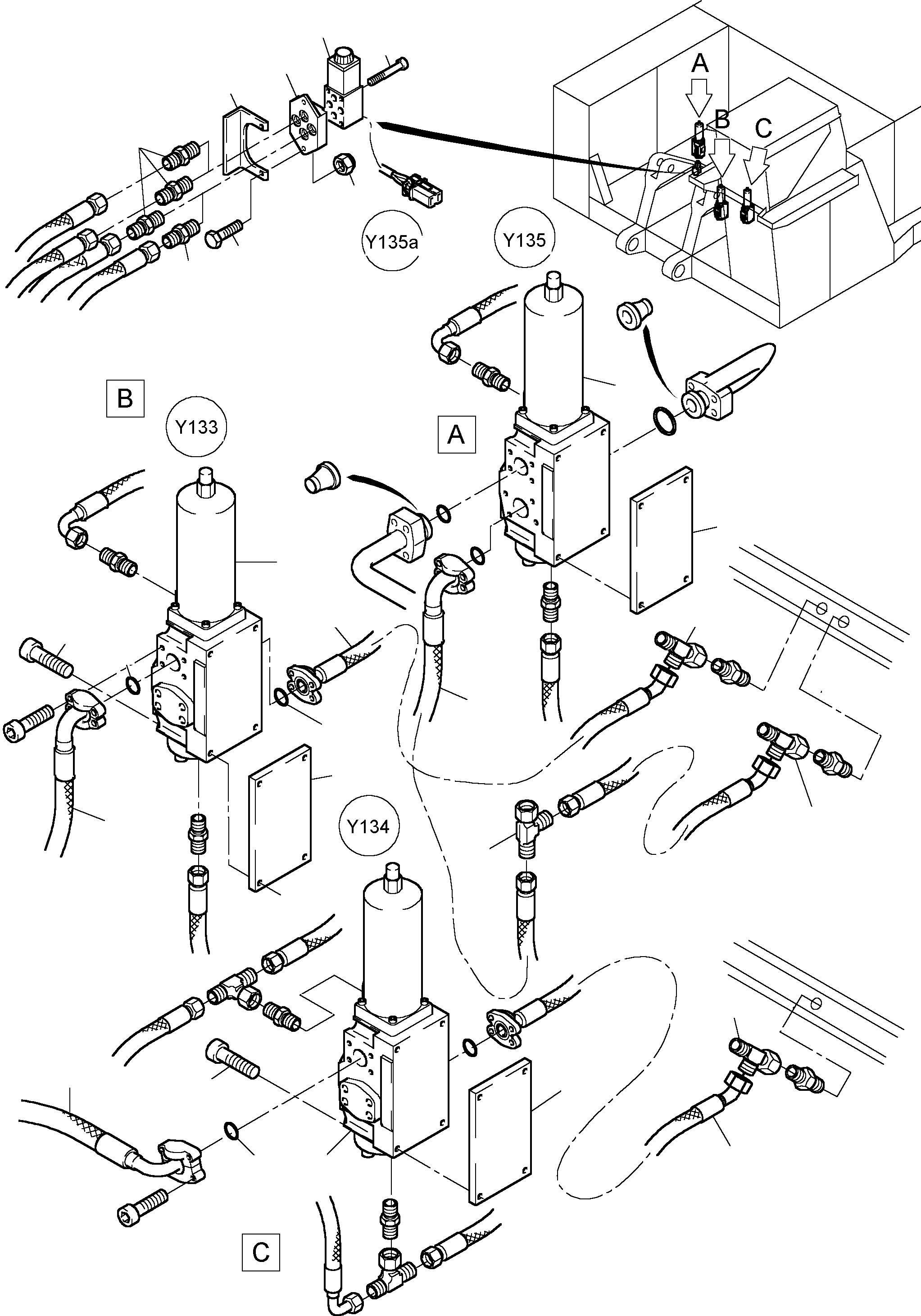 A
B
C
Y135a
Y135
B
Y133
A
Y134
C