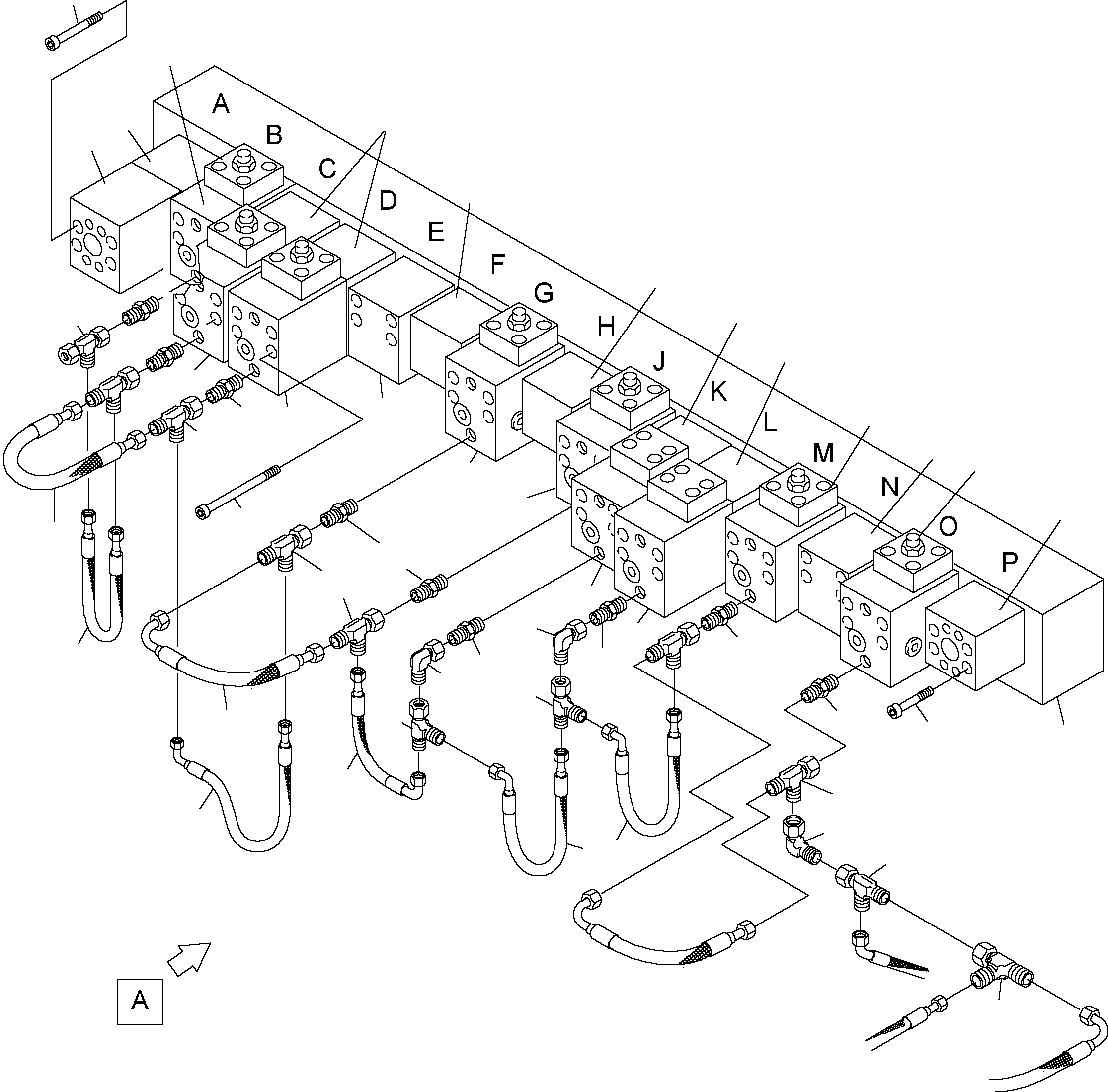 A
B
C
D
E
F
G
H
J
K
L
M
N
O
P
A