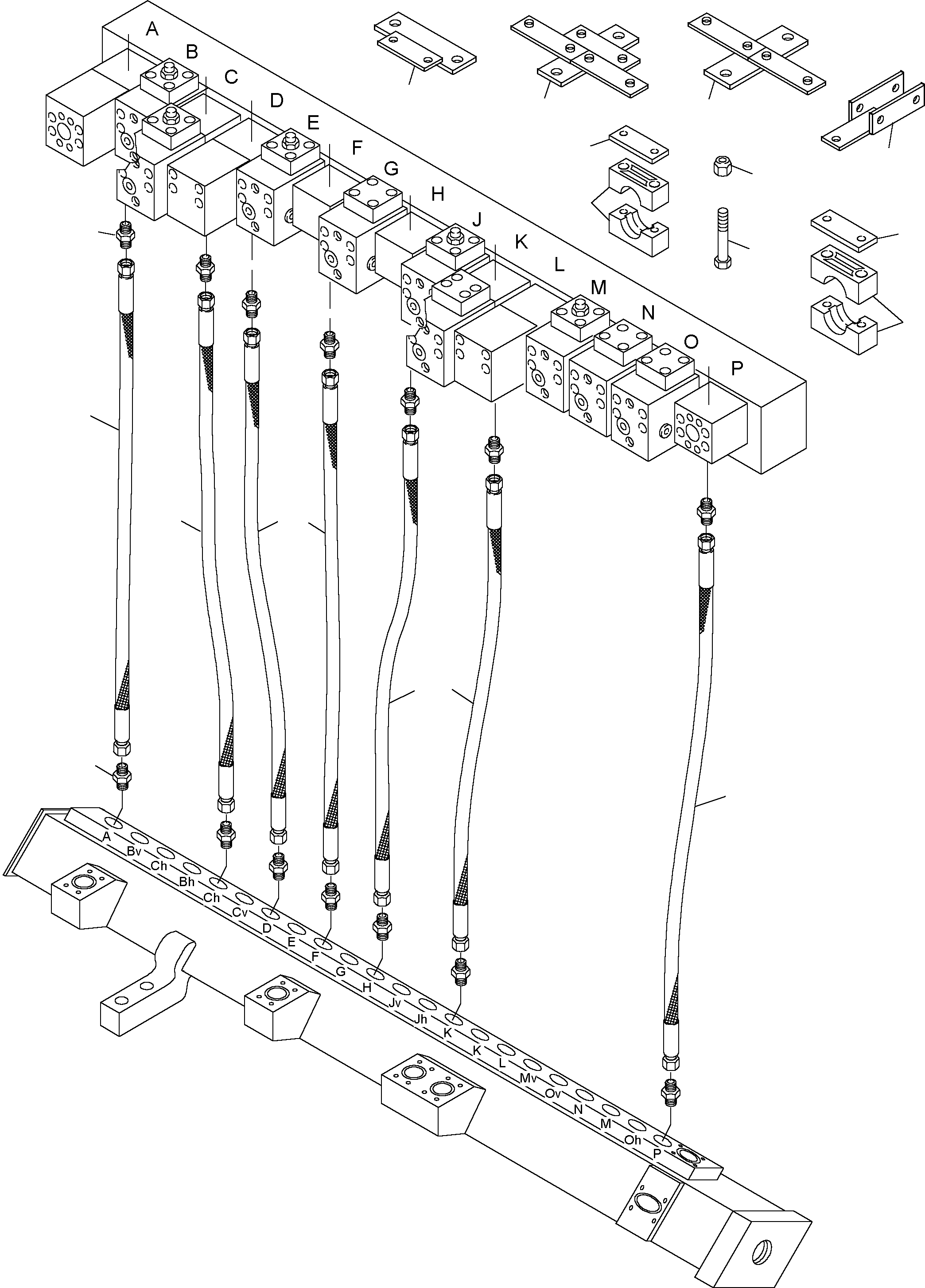 A
B
C
D
E
F
G
H
J
K
L
M
N
O
P

A
Bv
Ch
Bh
Ch
Cv
D
E
F
G
H
Jv
Jh
K
K
L
Mv
Ov
N
M
Oh
P