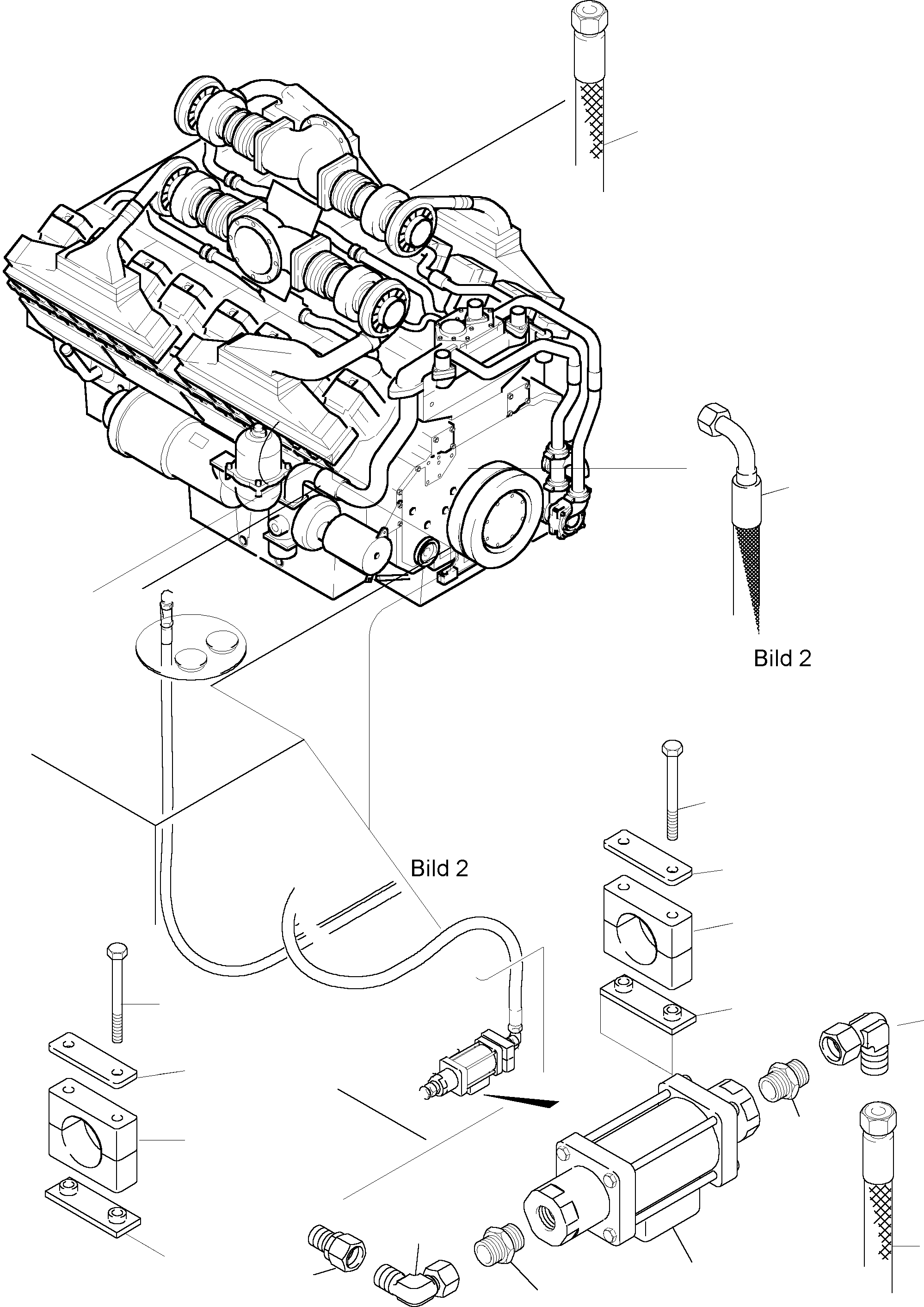 Bild 2

Bild 2