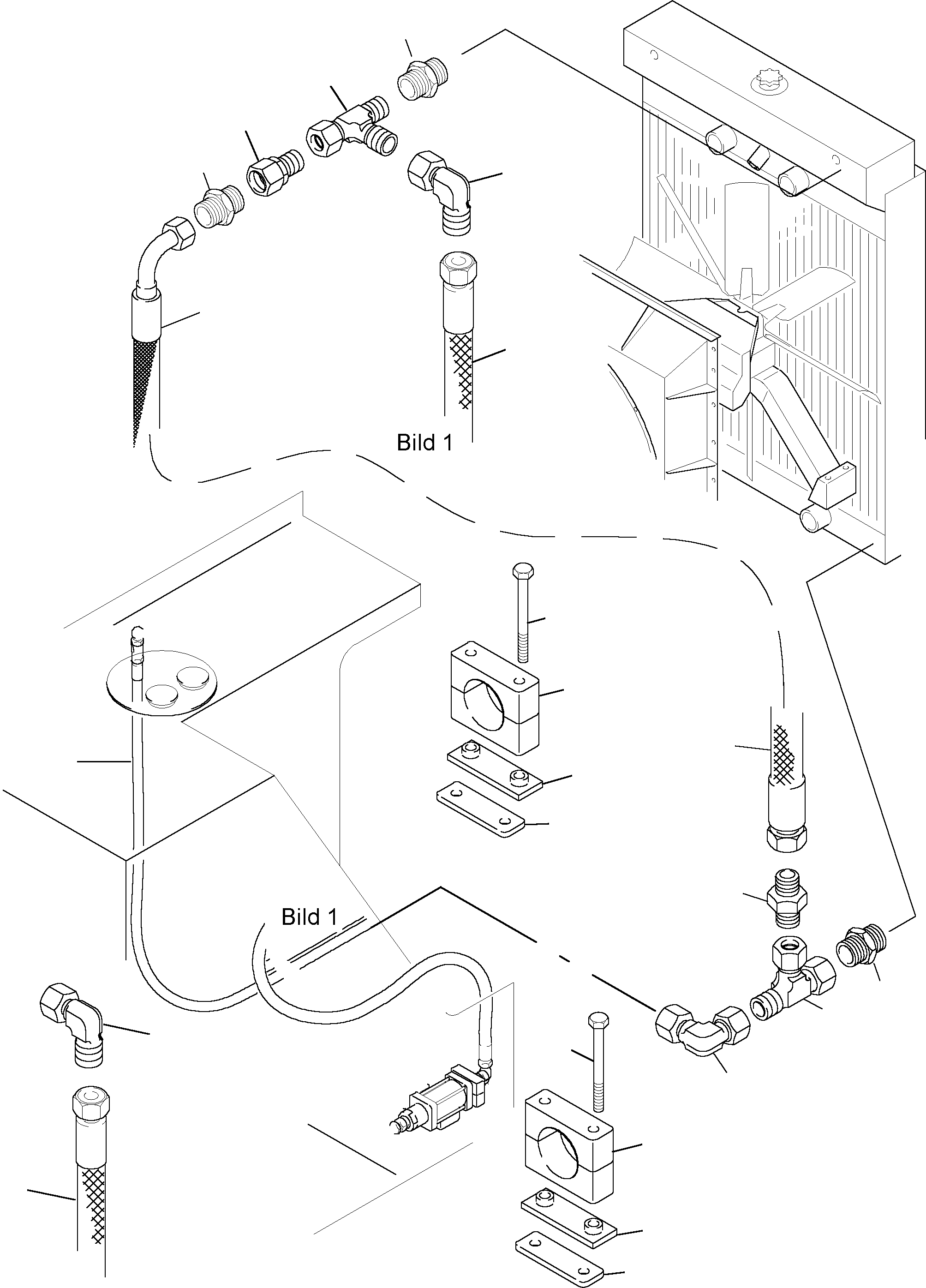 Bild 1

Bild 1