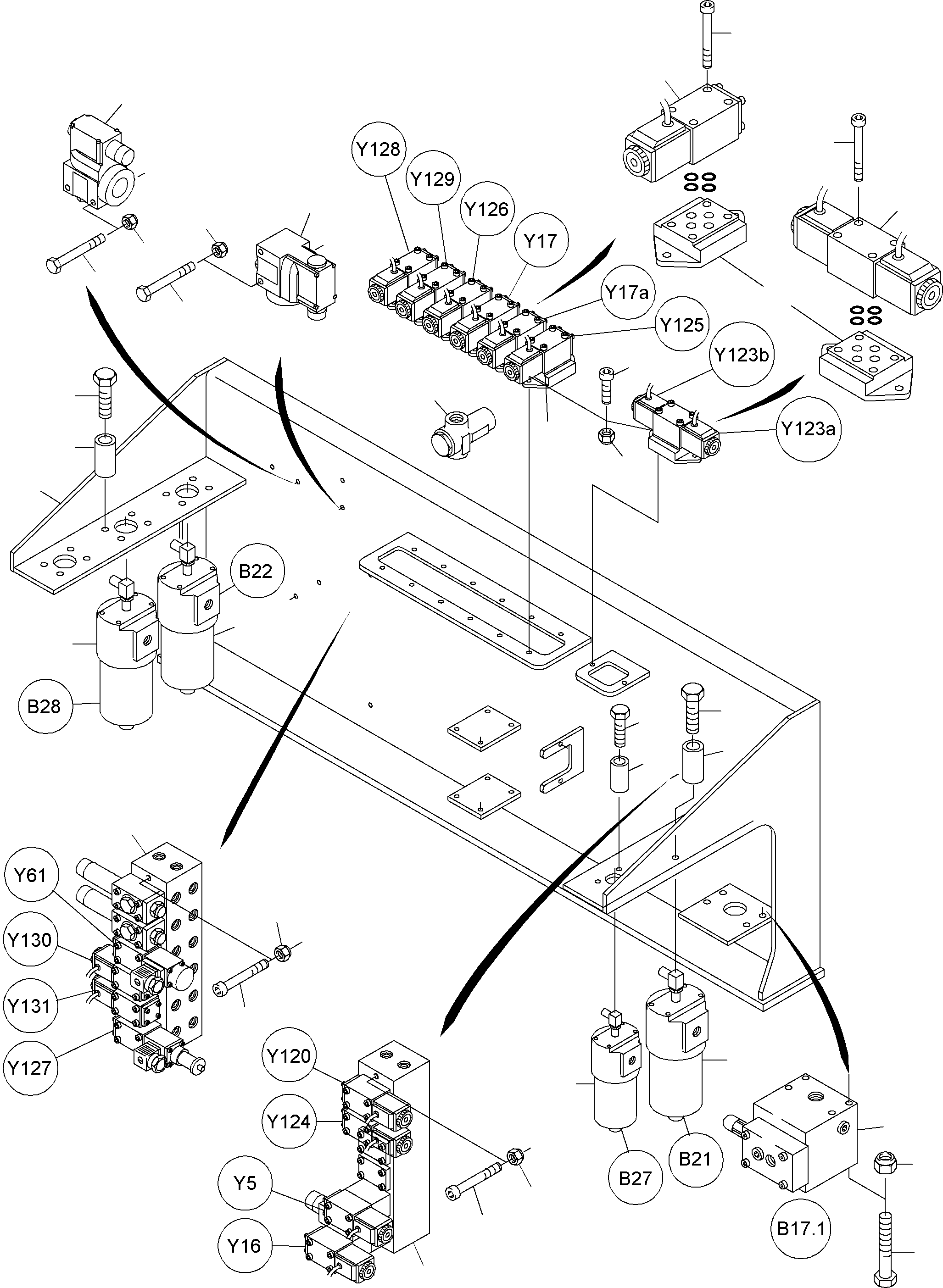 Y128
Y129
Y126
Y17
Y17a
Y125
Y123b
Y123a
B22
B28
Y61
Y130
Y131
Y127
Y120
Y124
Y5
Y16
B27
B21
B17.1