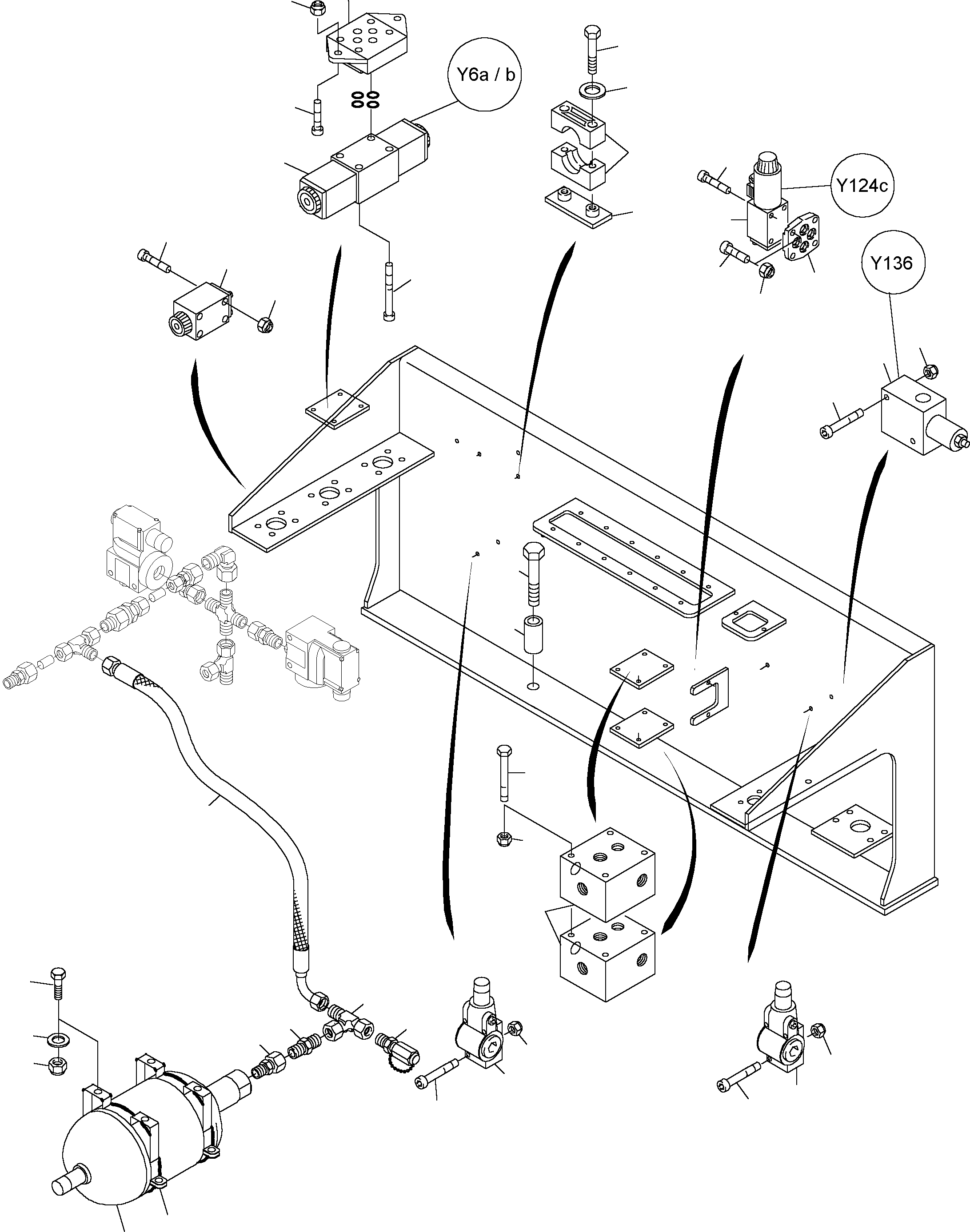 Y6a / b

Y124c

Y136