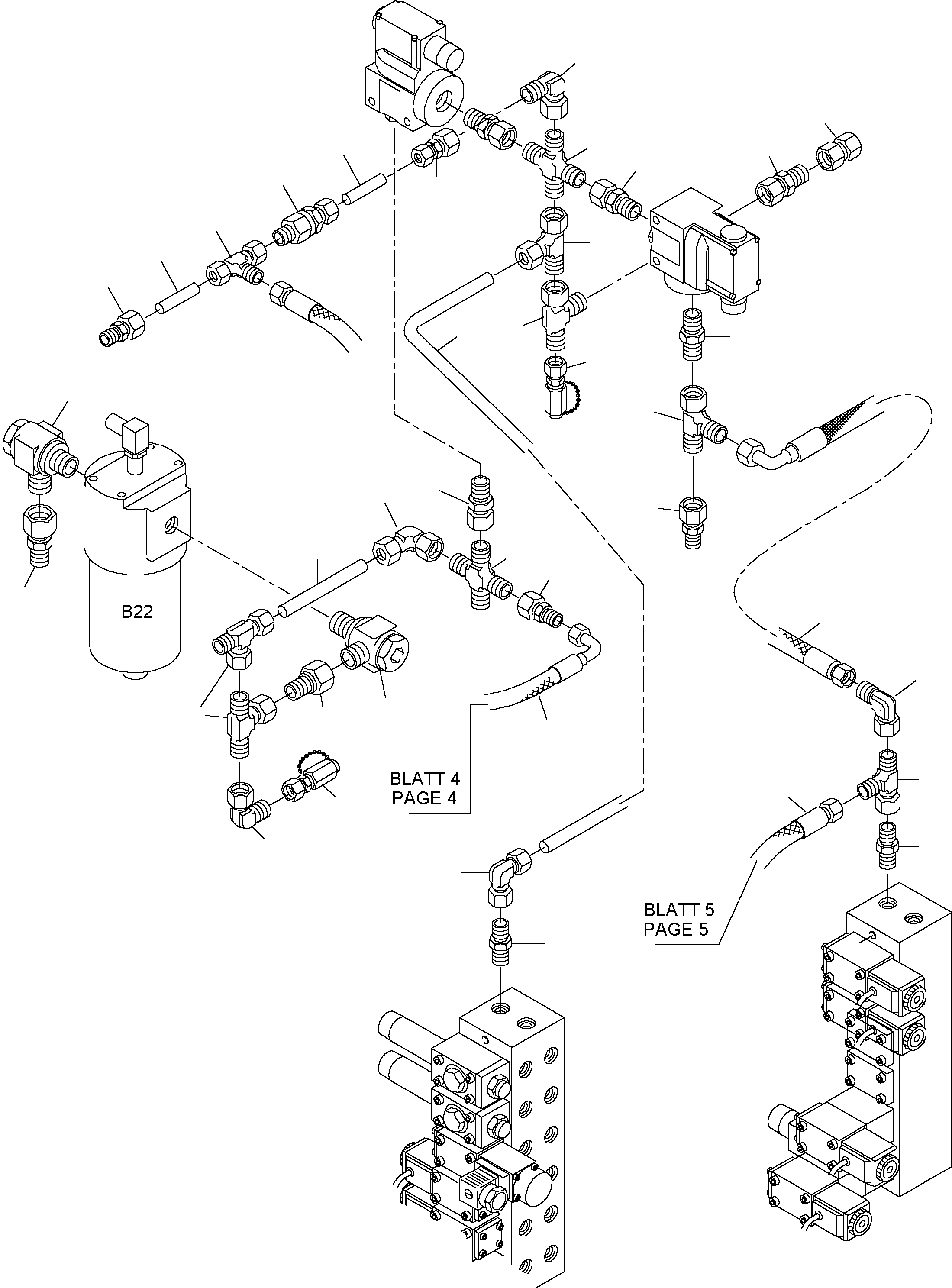 B22

BLATT 4
PAGE 4

BLATT 5
PAGE 5