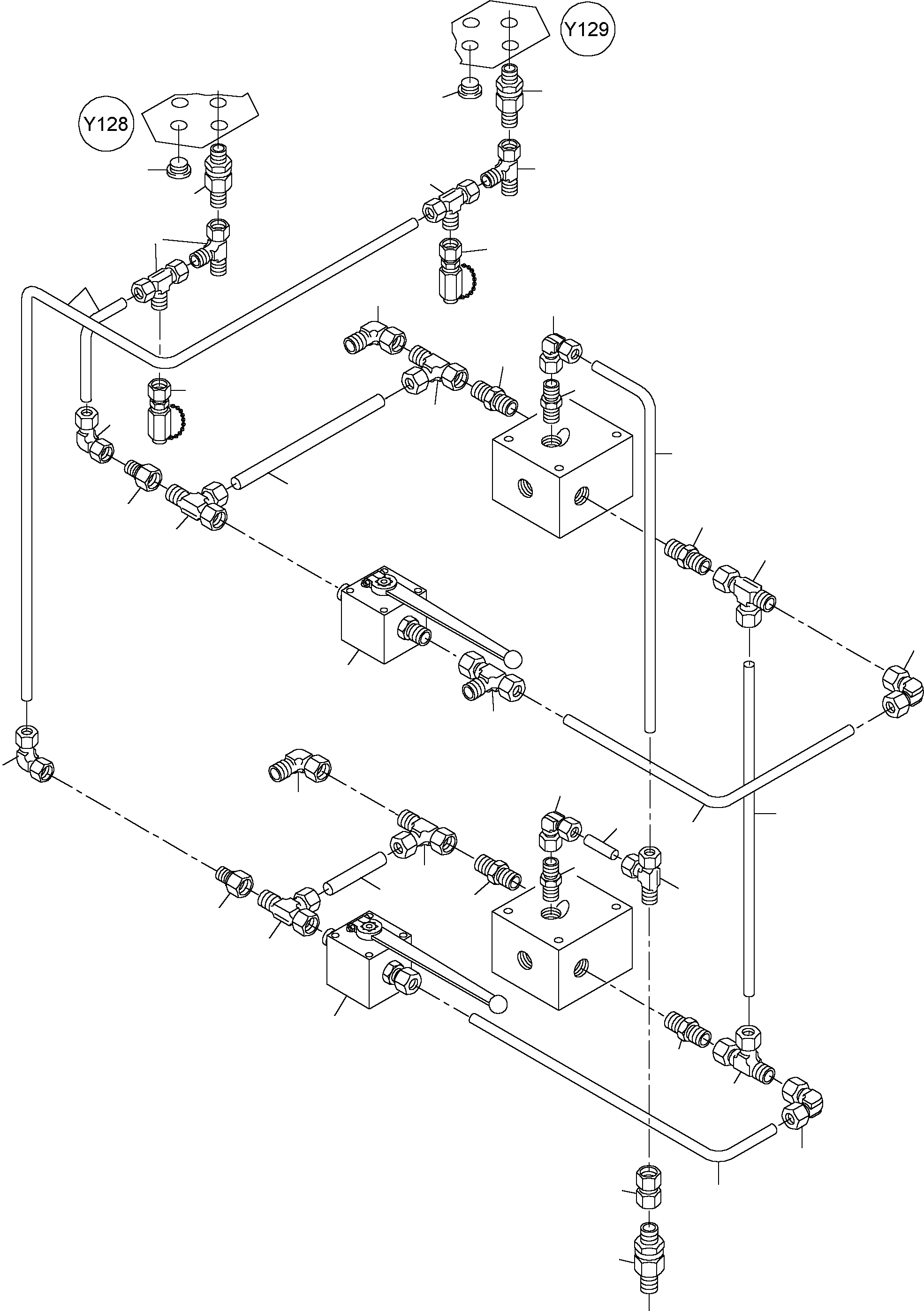 Y129

Y128