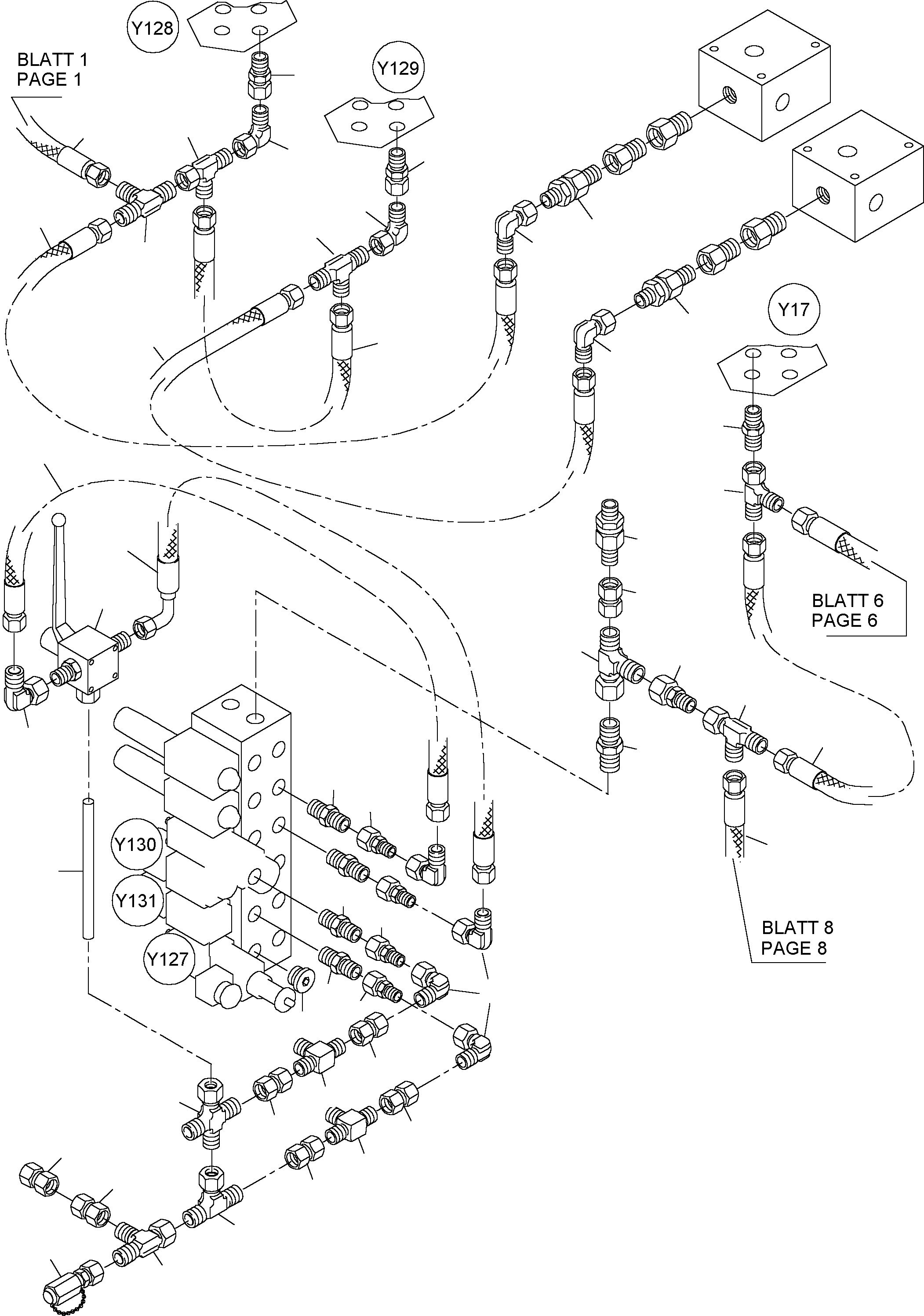 Y128

BLATT 1
PAGE 1

Y129

Y17

BLATT 6
PAGE 6

Y130

Y131

Y127

BLATT 8
PAGE 8