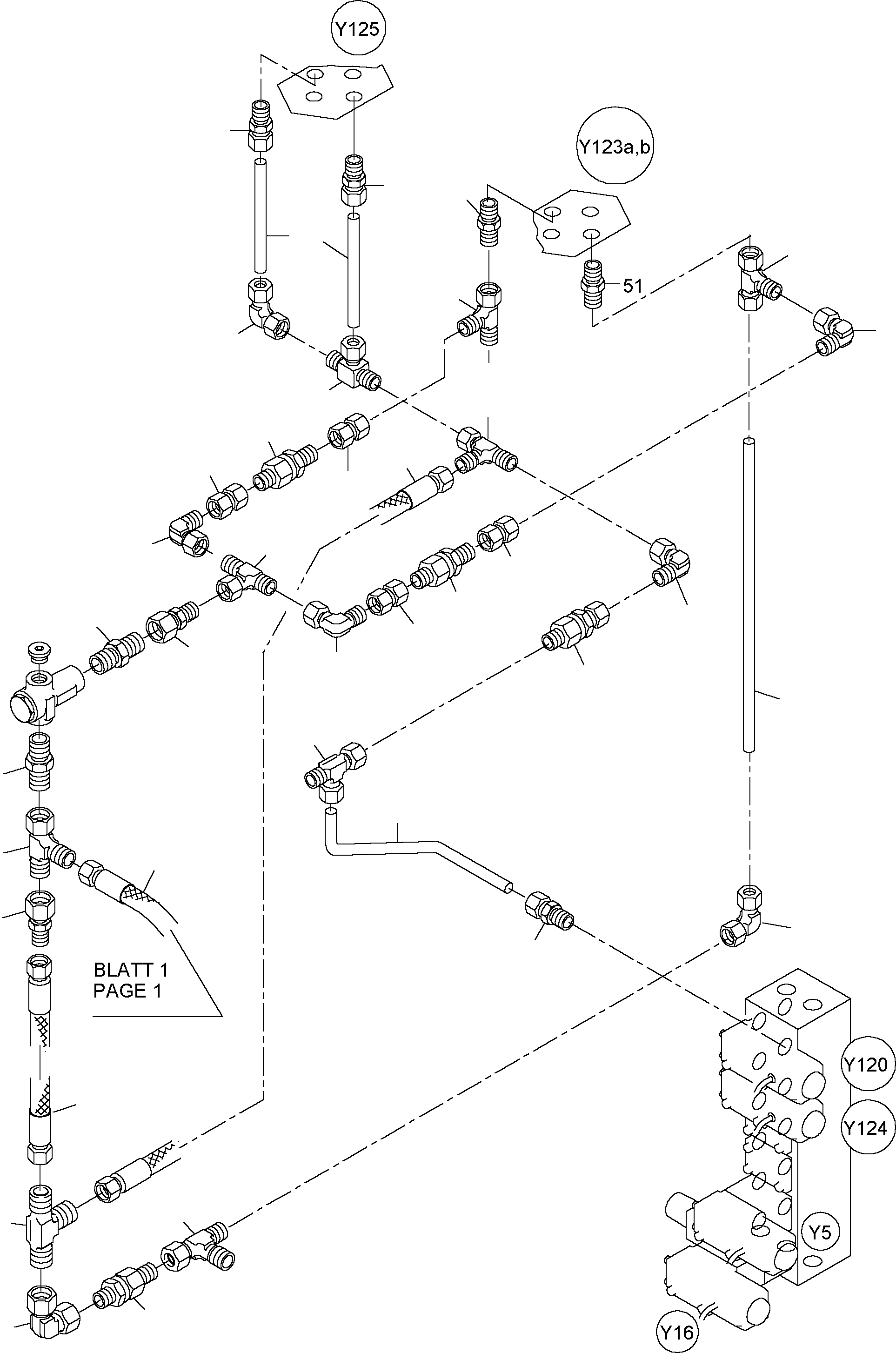 Y125

Y123a,b

51

BLATT 1
PAGE 1

Y120

Y124

Y5

Y16