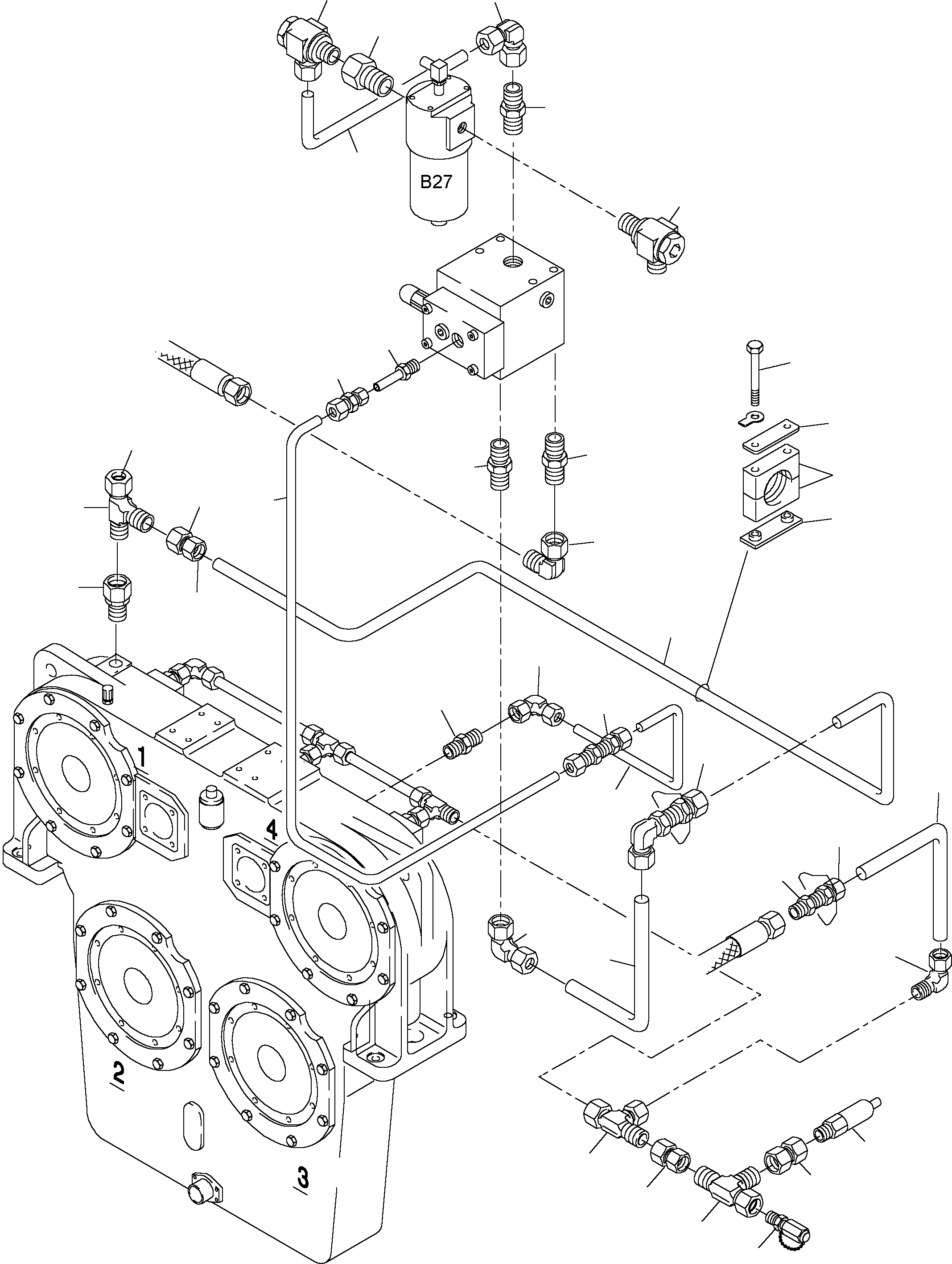 B27

1

4

2

3