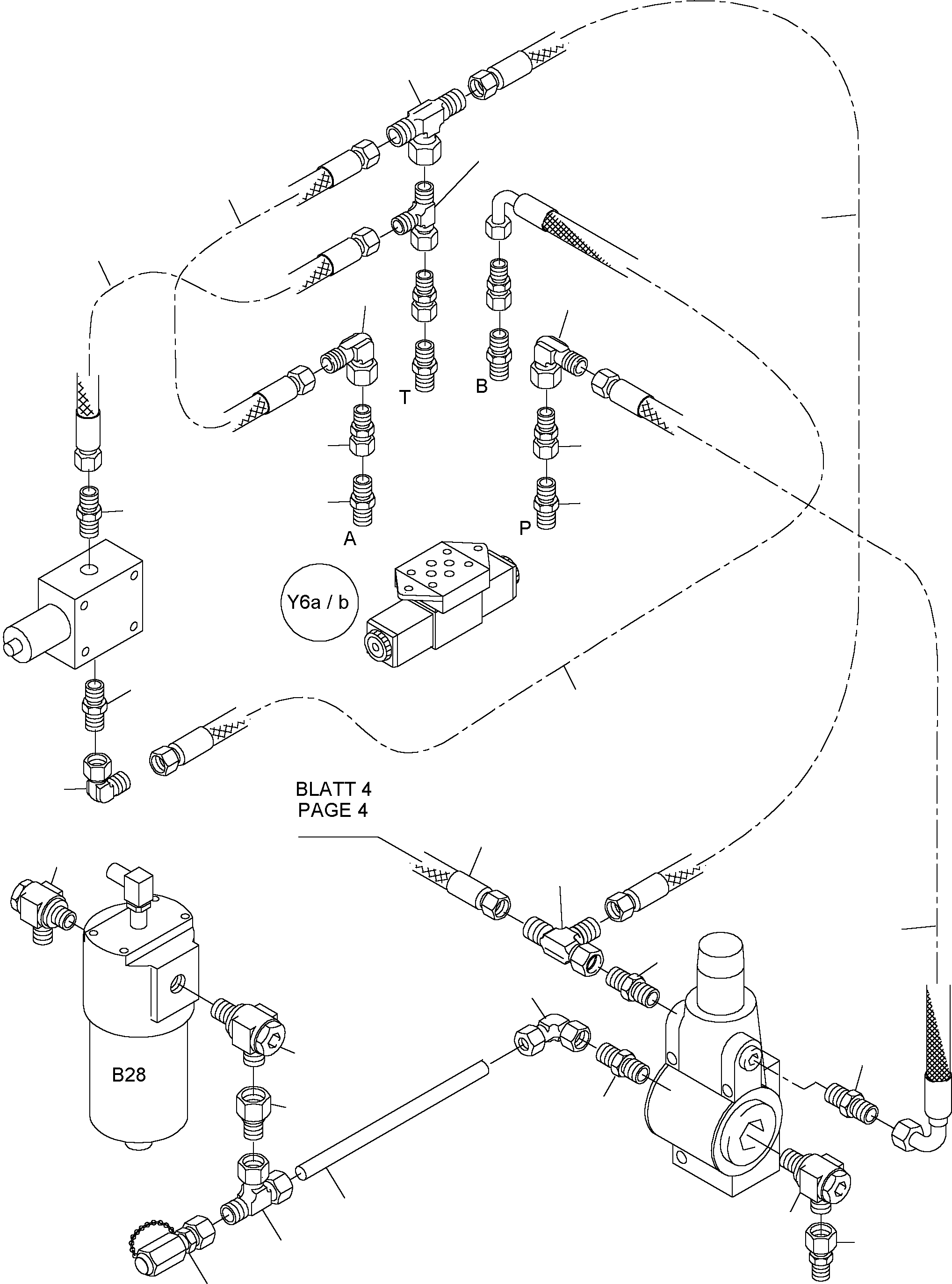 T
B
A
P
Y6a / b
BLATT 4
PAGE 4
B28