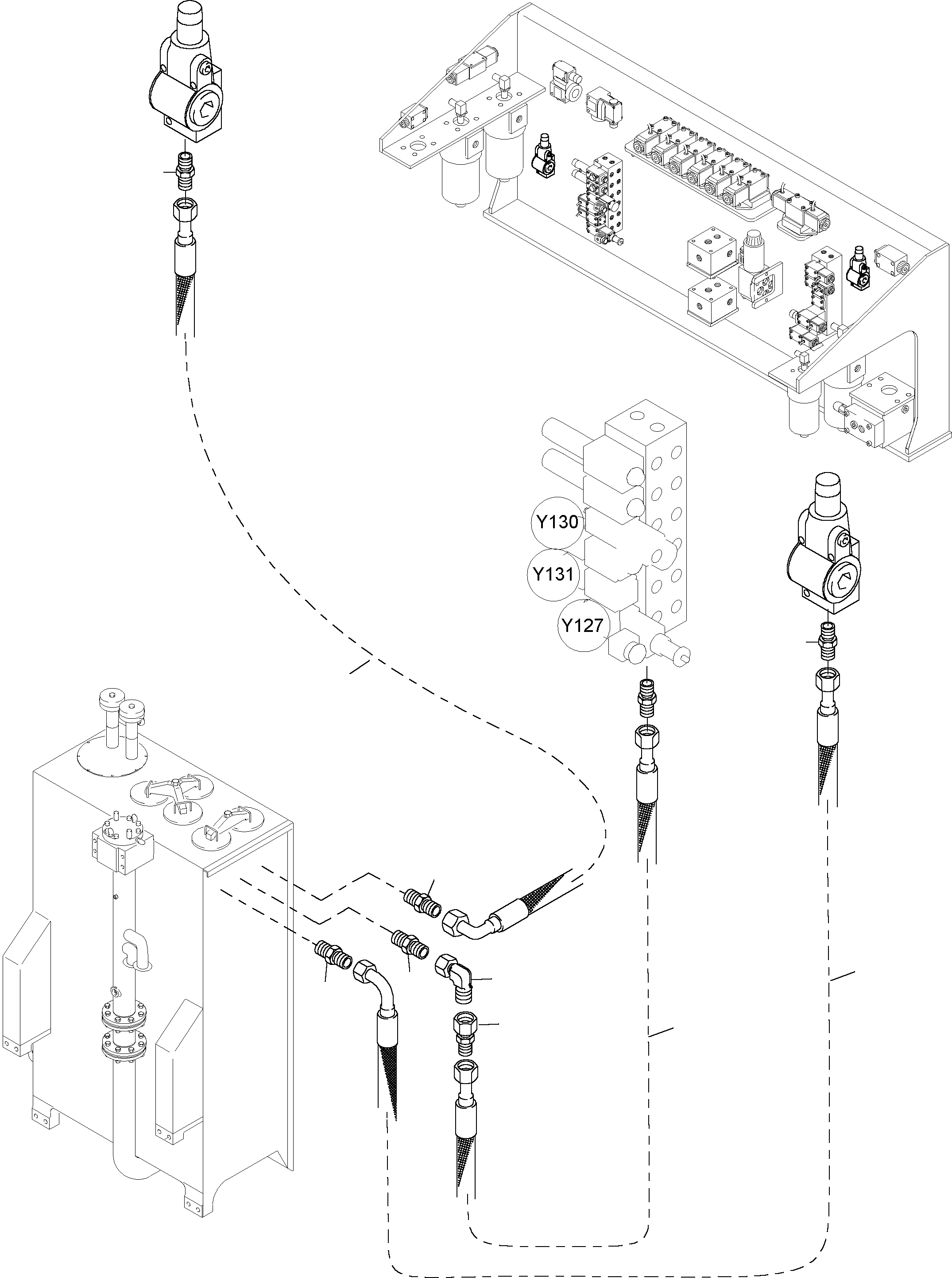 Y130
Y131
Y127