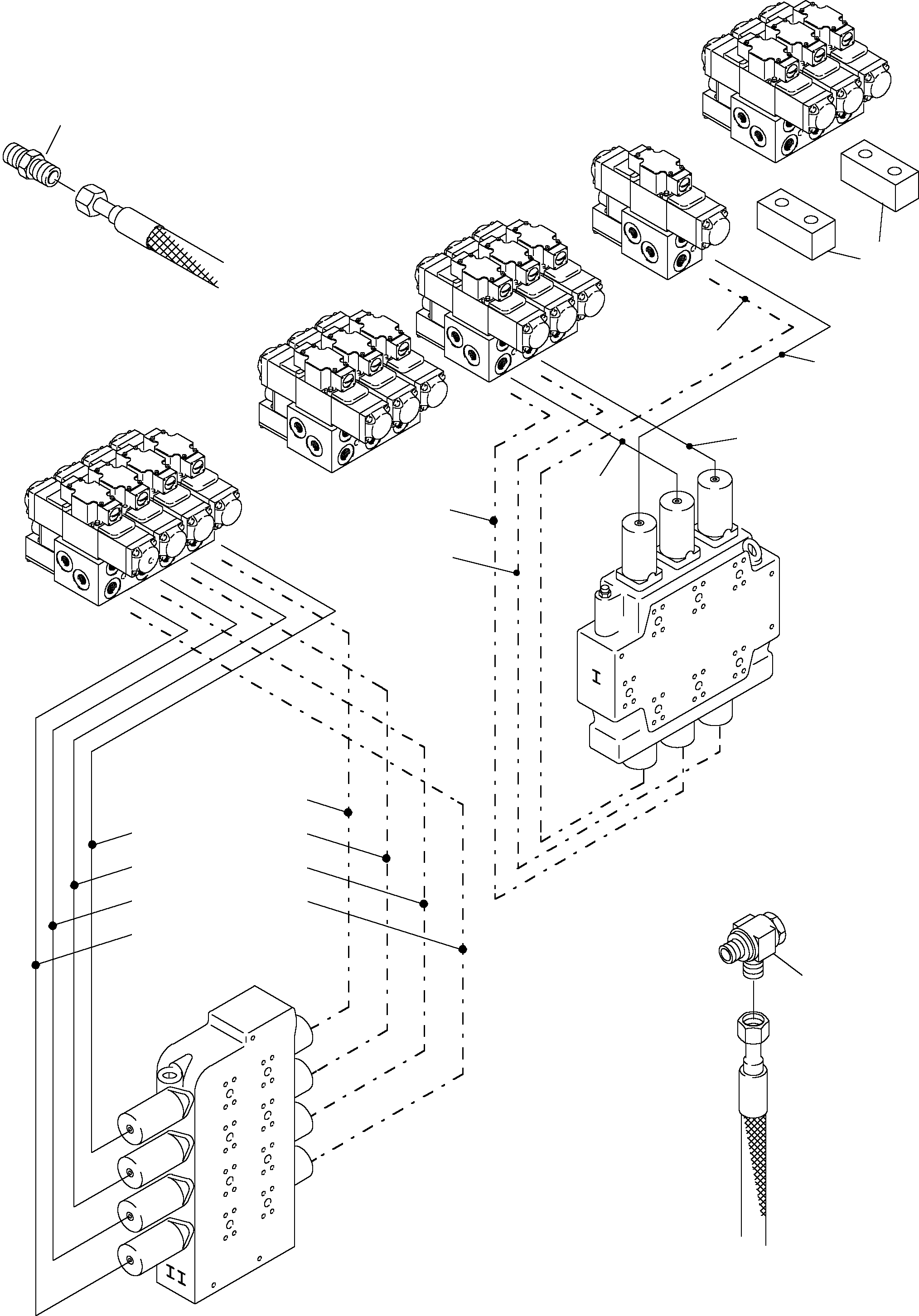 I

II