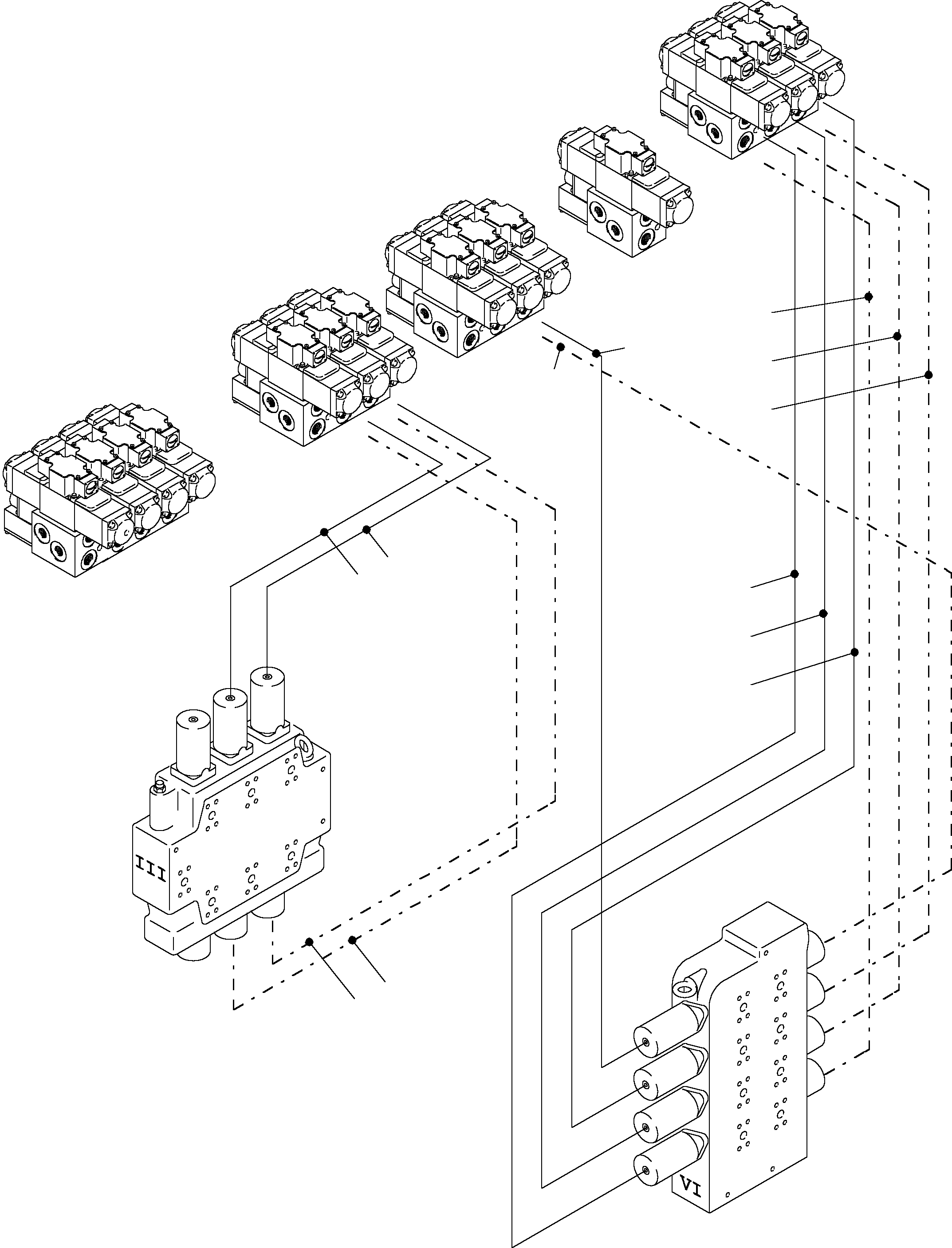 III

VI