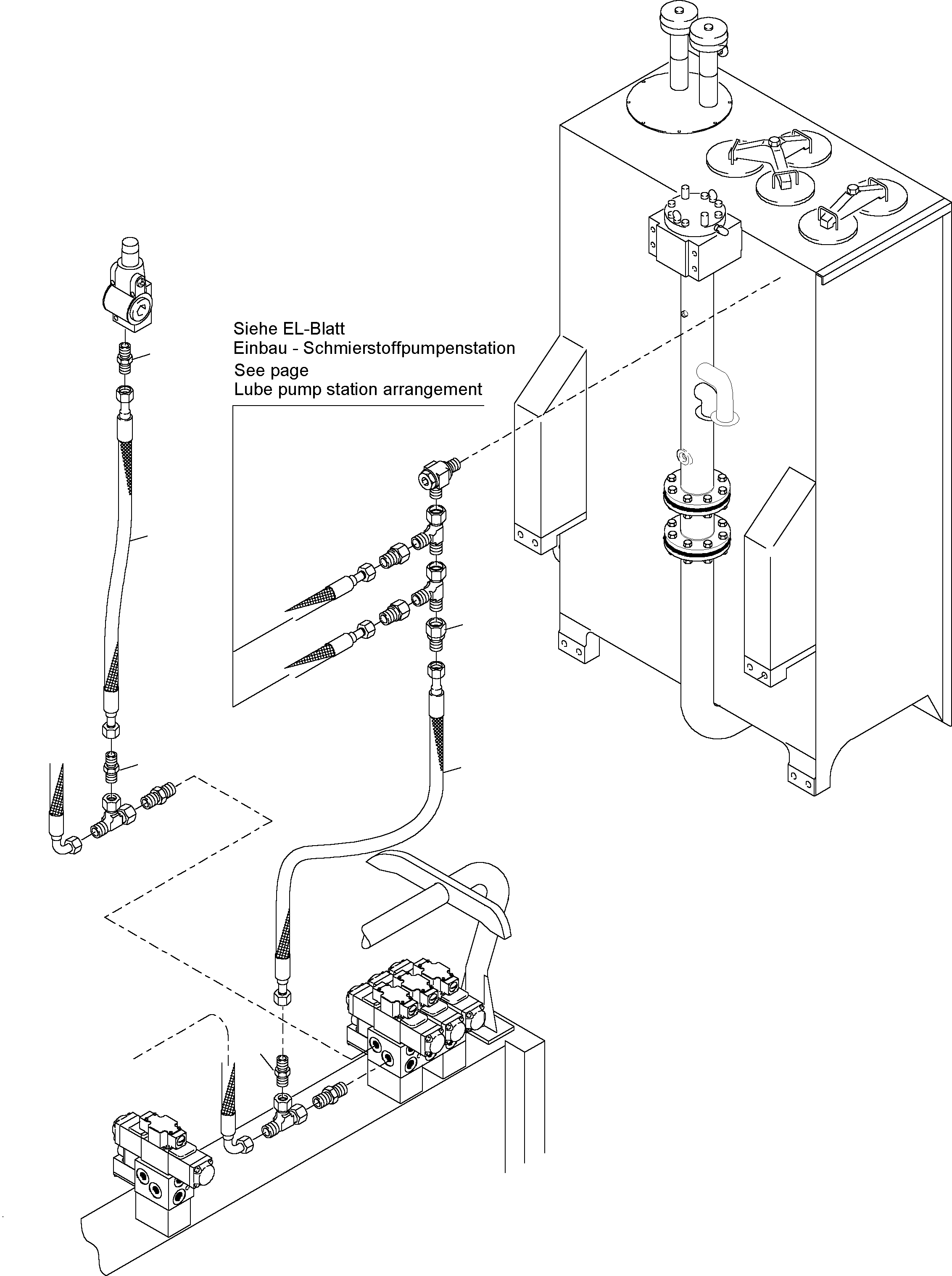 Siehe EL-Blatt
Einbau - Schmierstoffpumpenstation
See page
Lube pump station arrangement