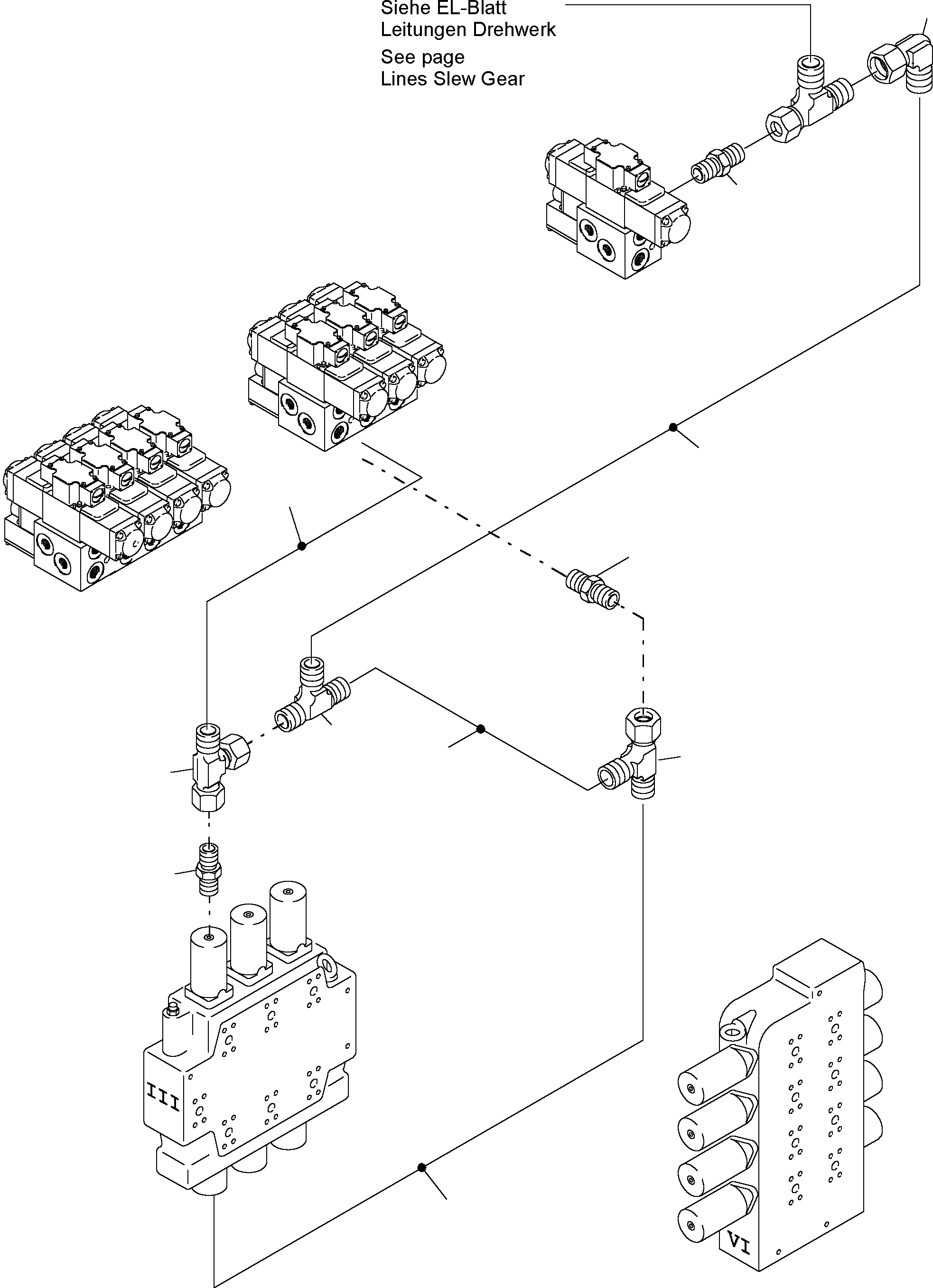 Siehe EL-Blatt
Leitungen Drehwerk
See page
Lines Slew Gear

III

VI