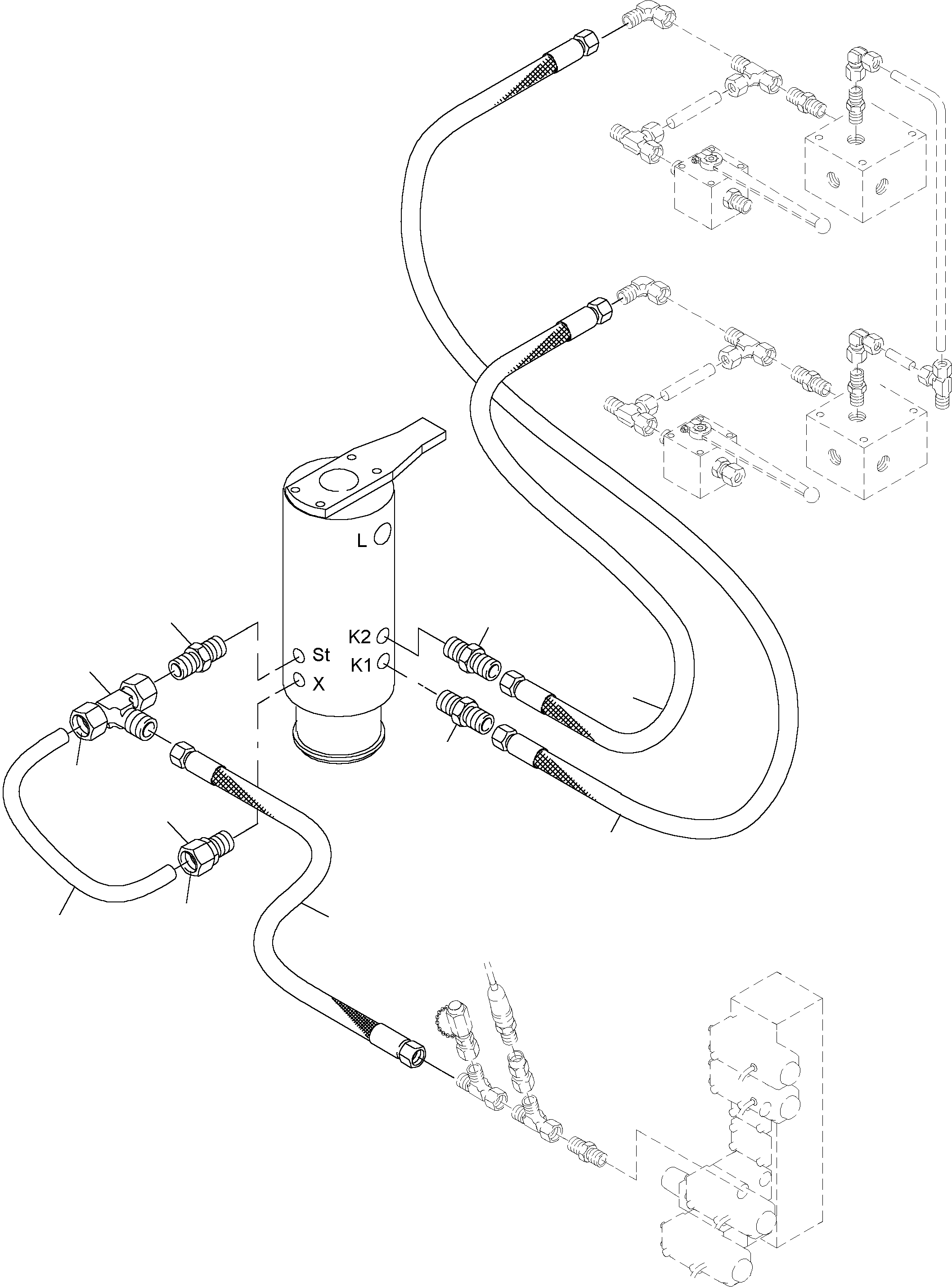 L
K2
K1
St
X