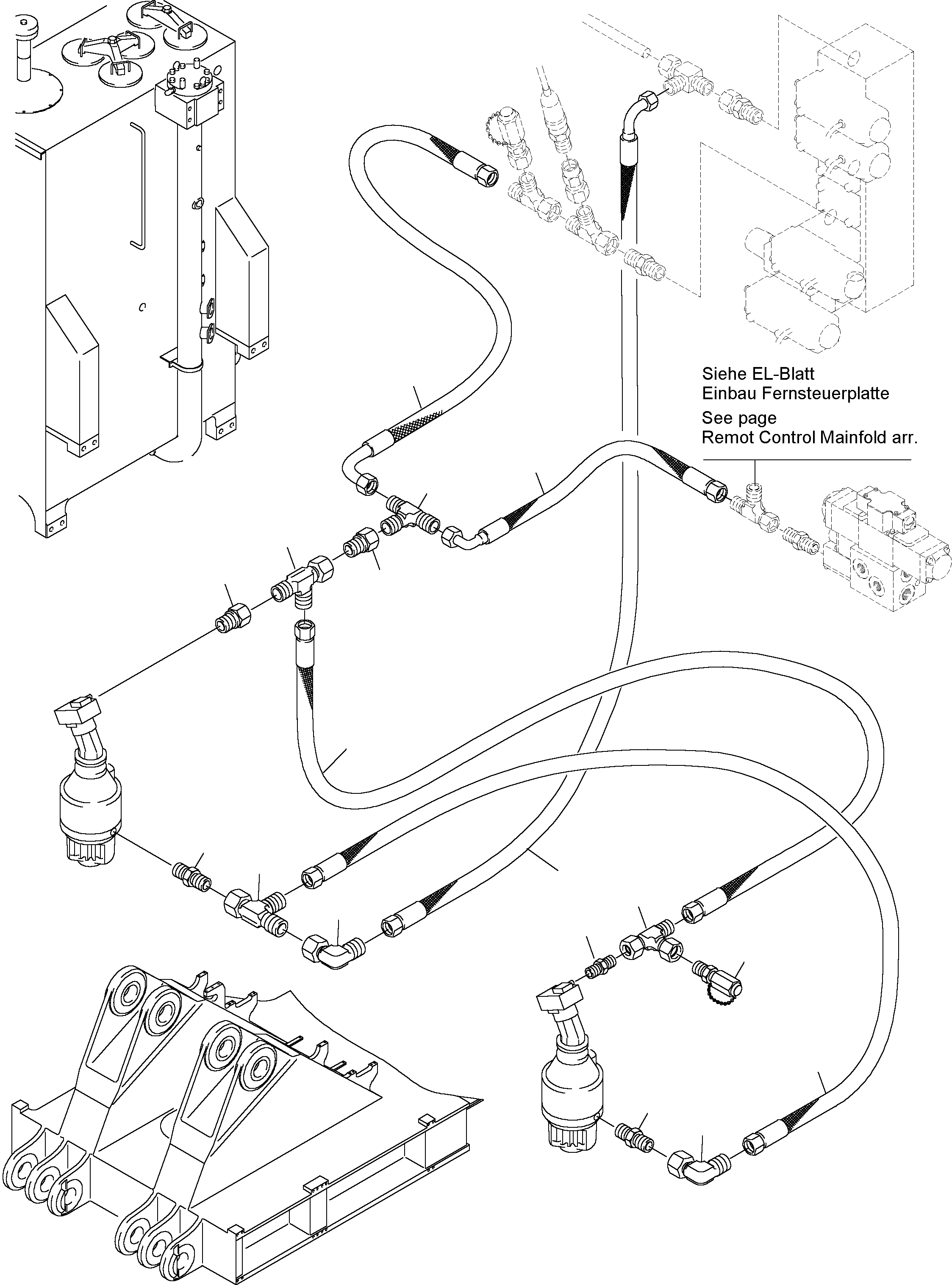 Siehe EL-Blatt
Einbau Fernsteuerplatte
See page
Remot Control Mainfold arr.