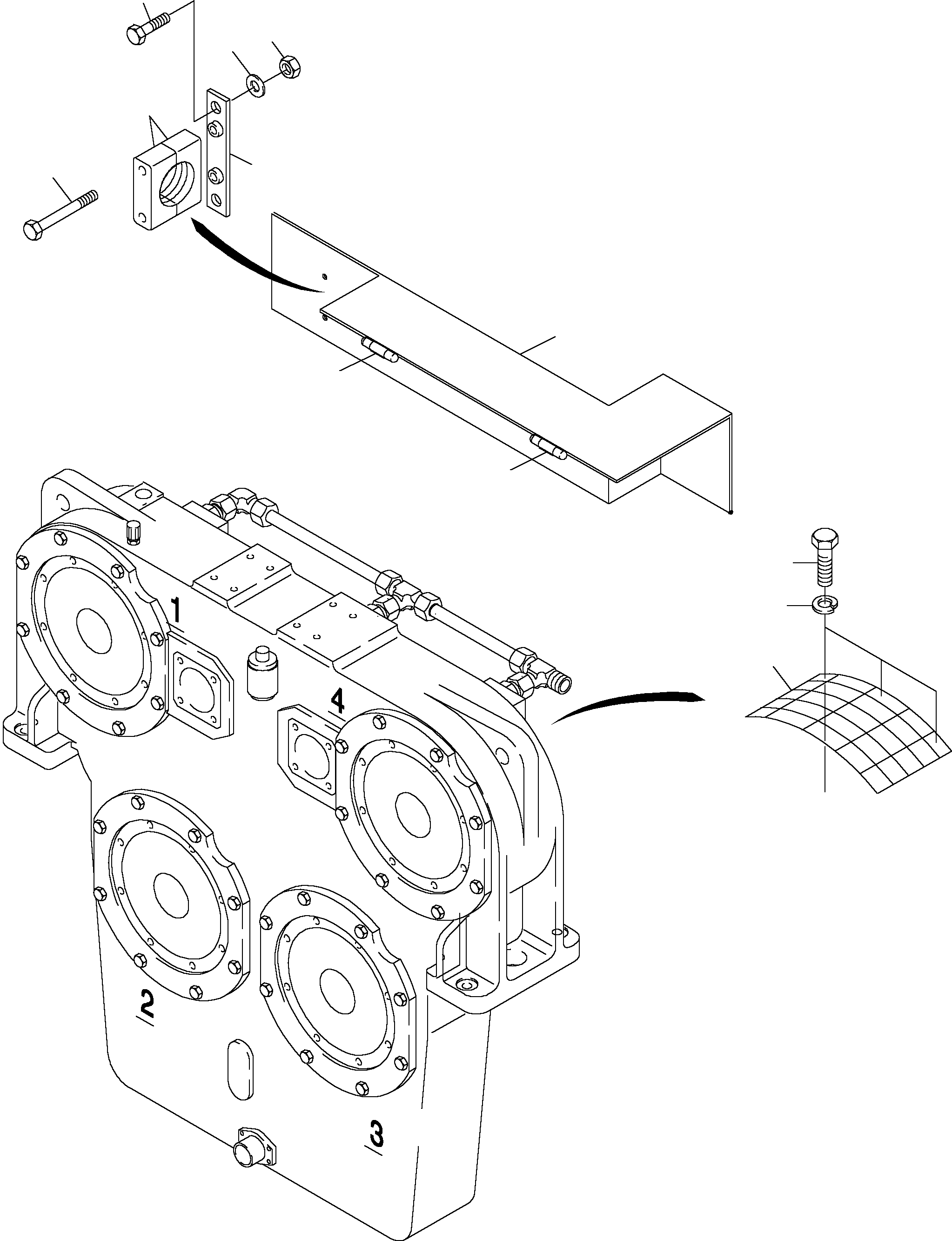 1
4
2
3