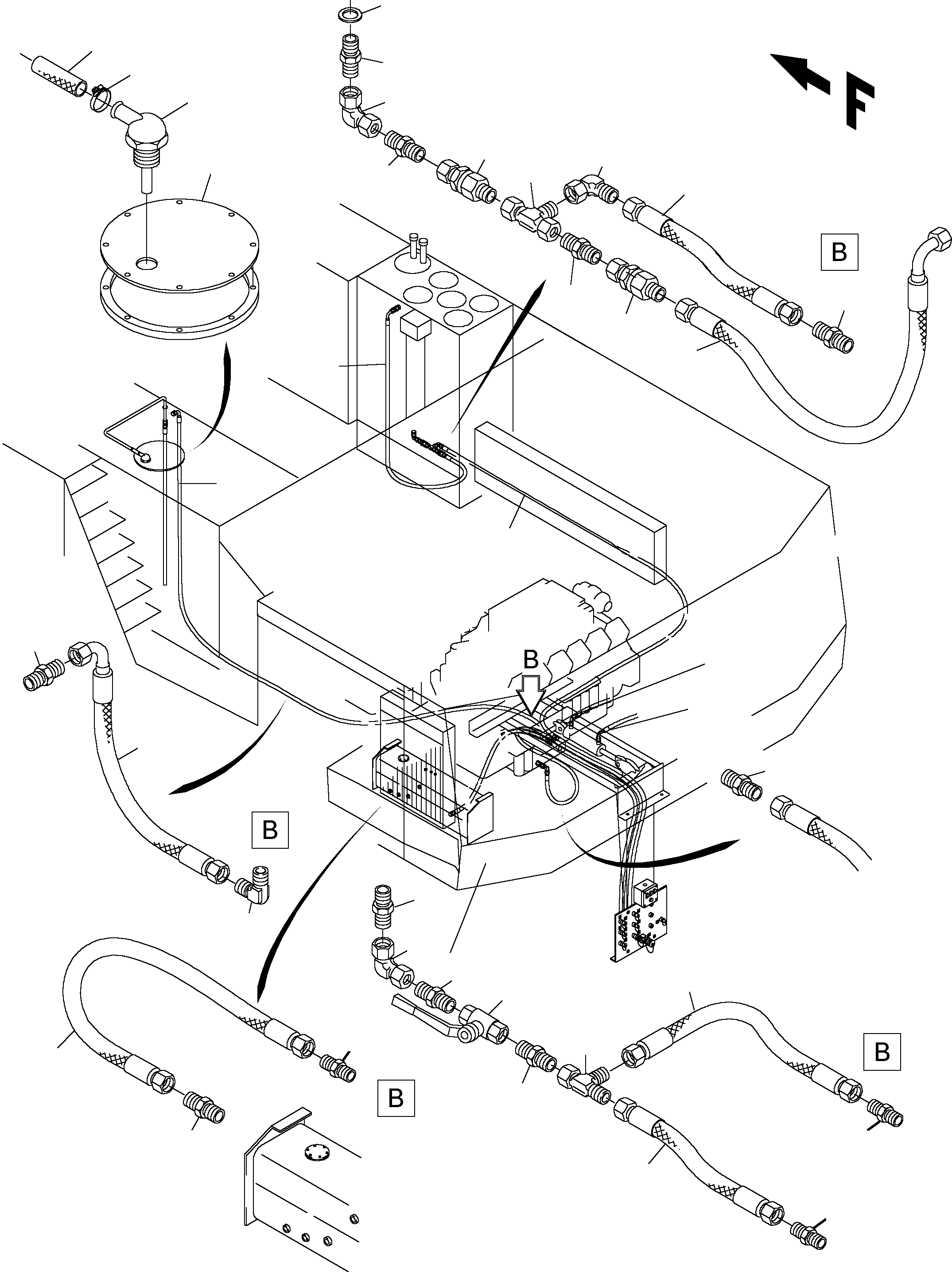 F

B

B

B

B

B