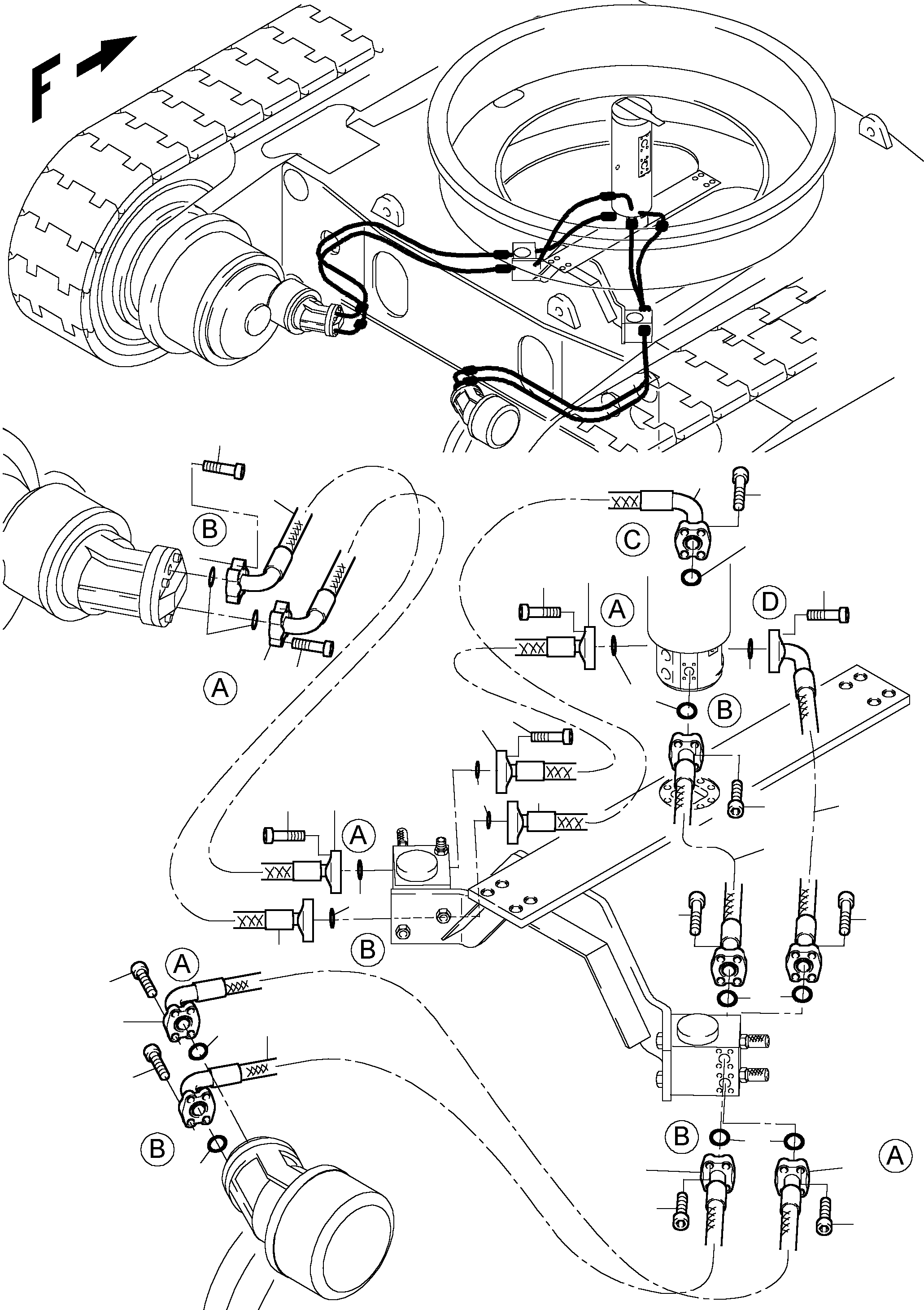 F

B

A

C

A

D

B

A

B

A

B

B

A