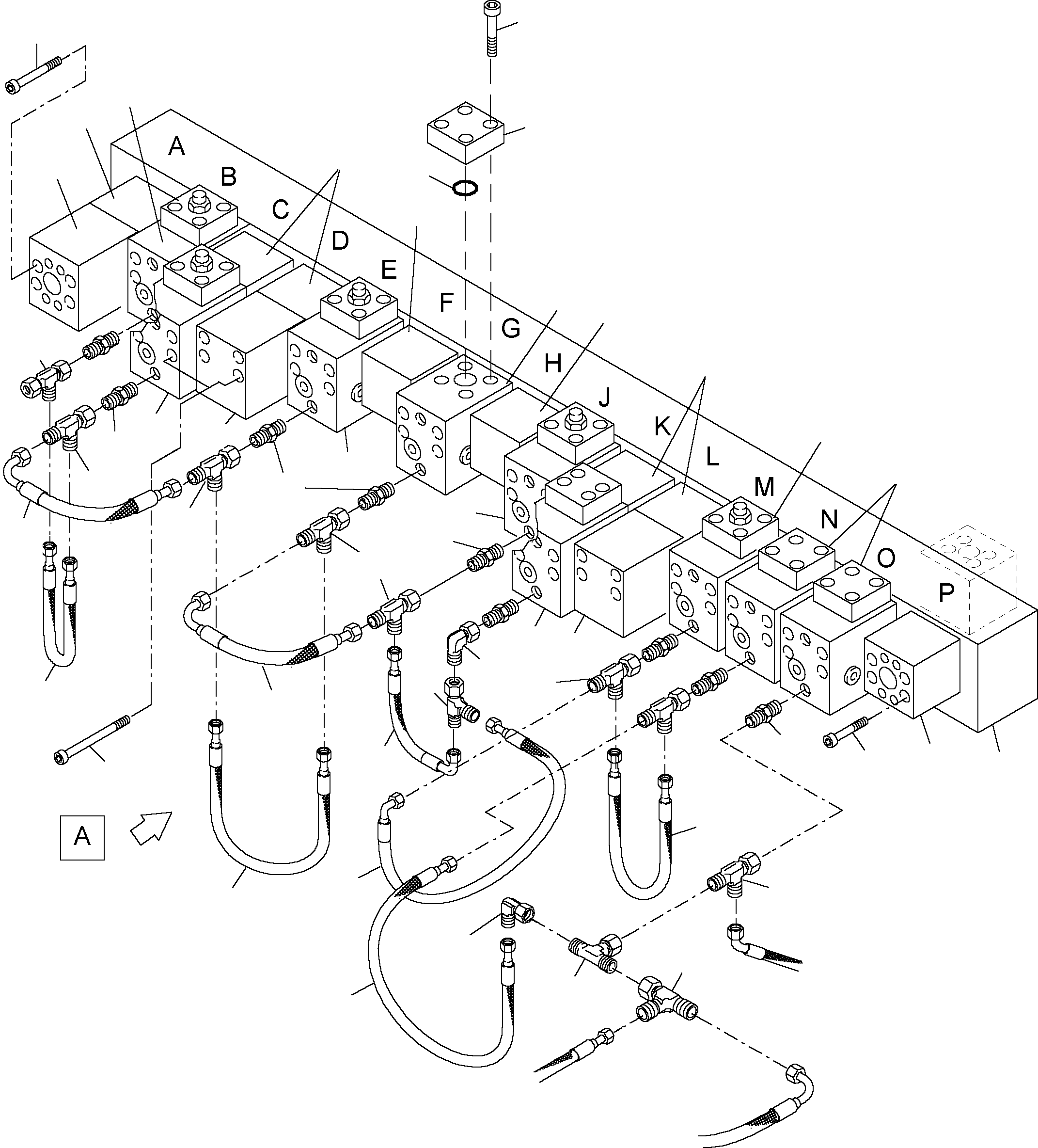 A
B
C
D
E
F
G
H
J
K
L
M
N
O
P
A