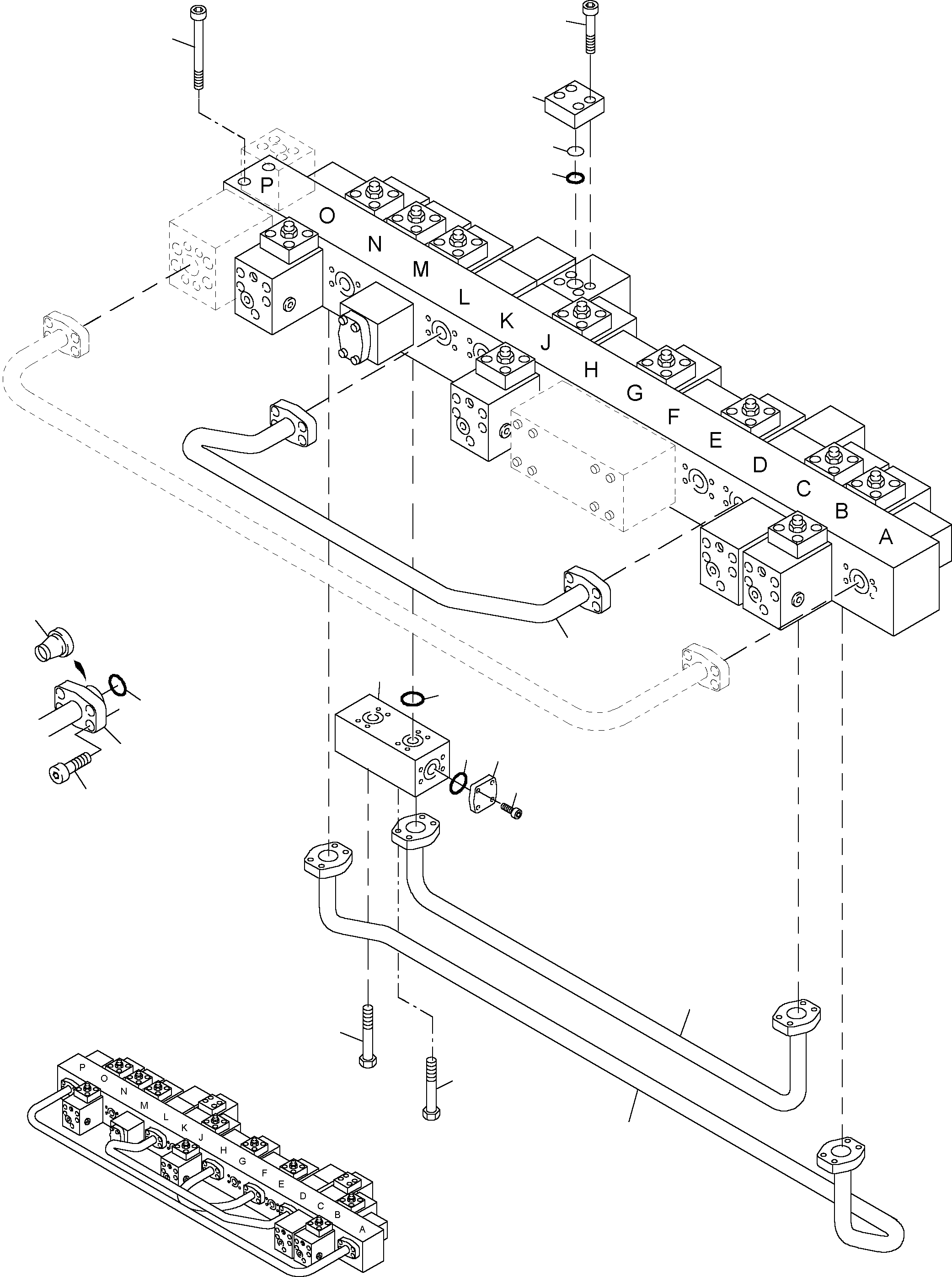 P
O
N
M
L
K
J
H
G
F
E
D
C
B
A

P
O
N
M
L
K
J
H
G
F
E
D
C
B
A