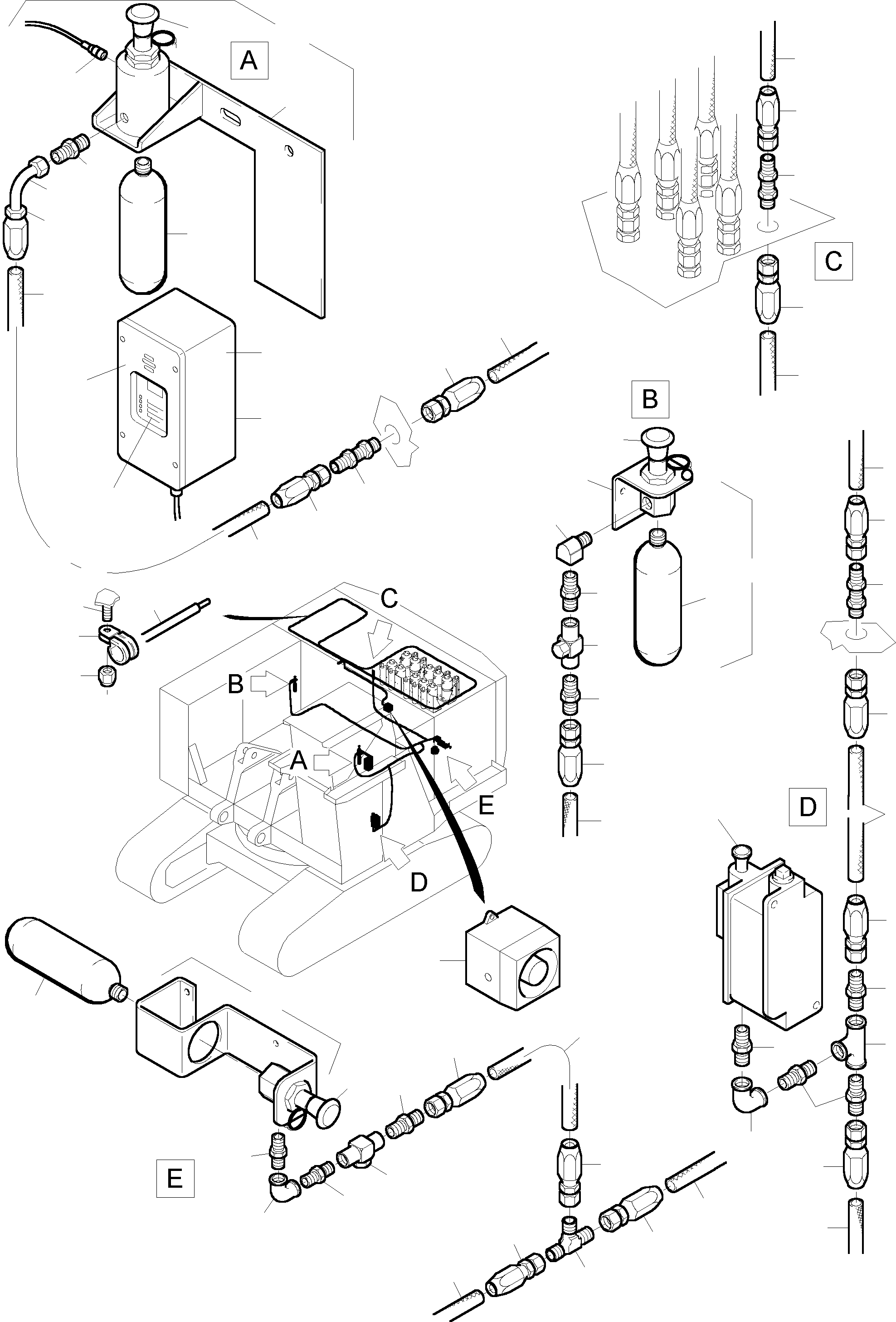 A

C

B

C

B

A

E

D

D

E