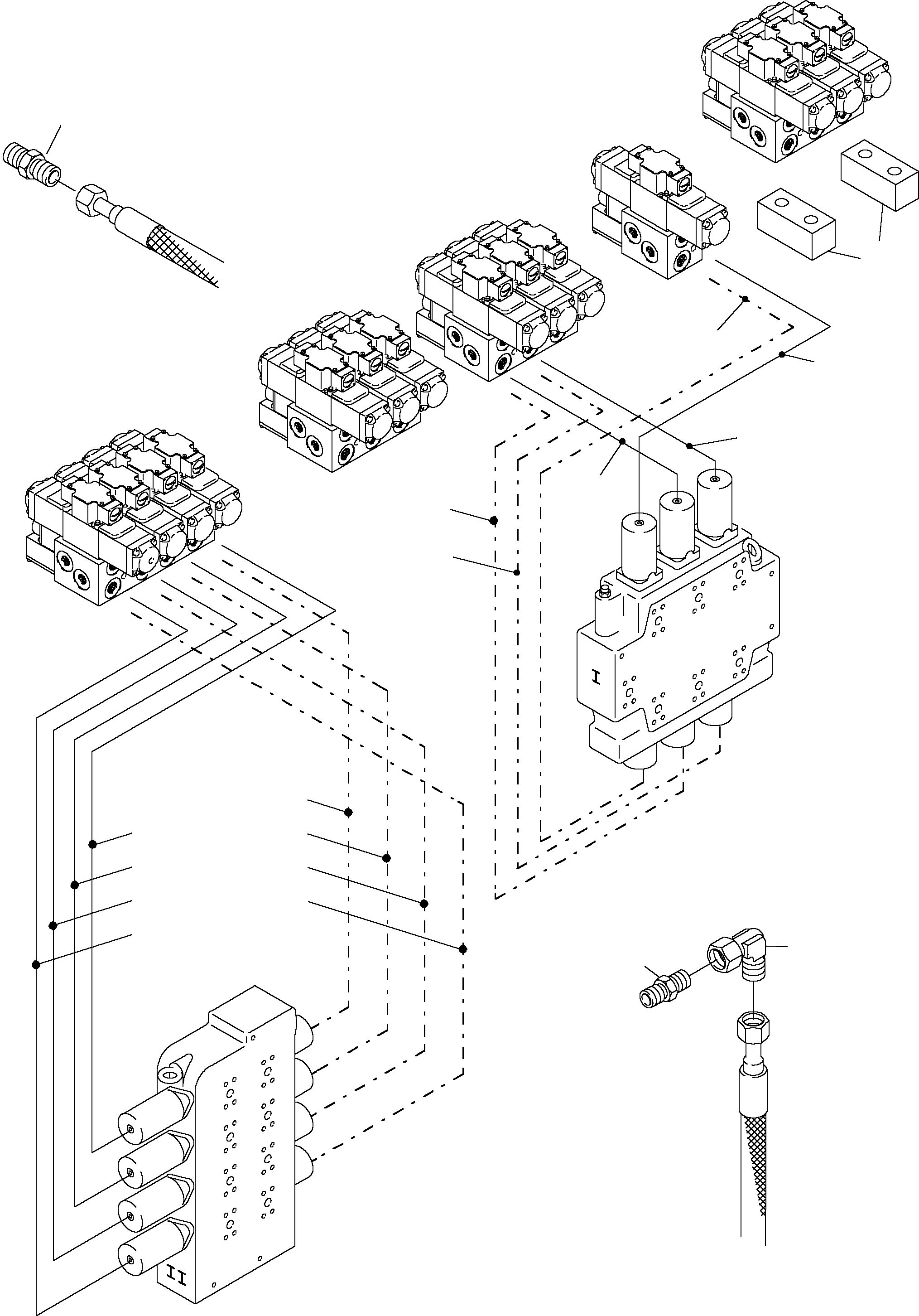 I

II