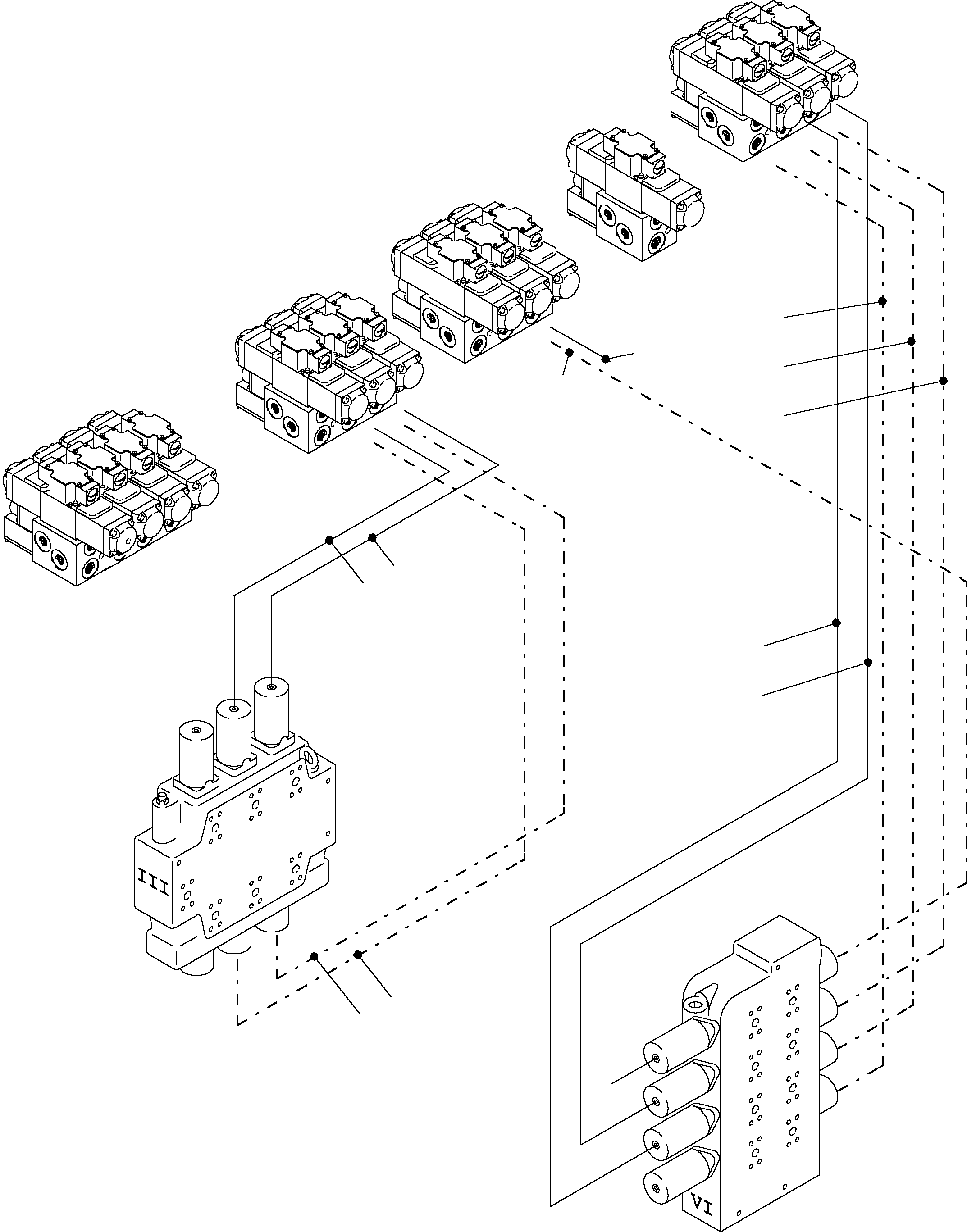 III

VI