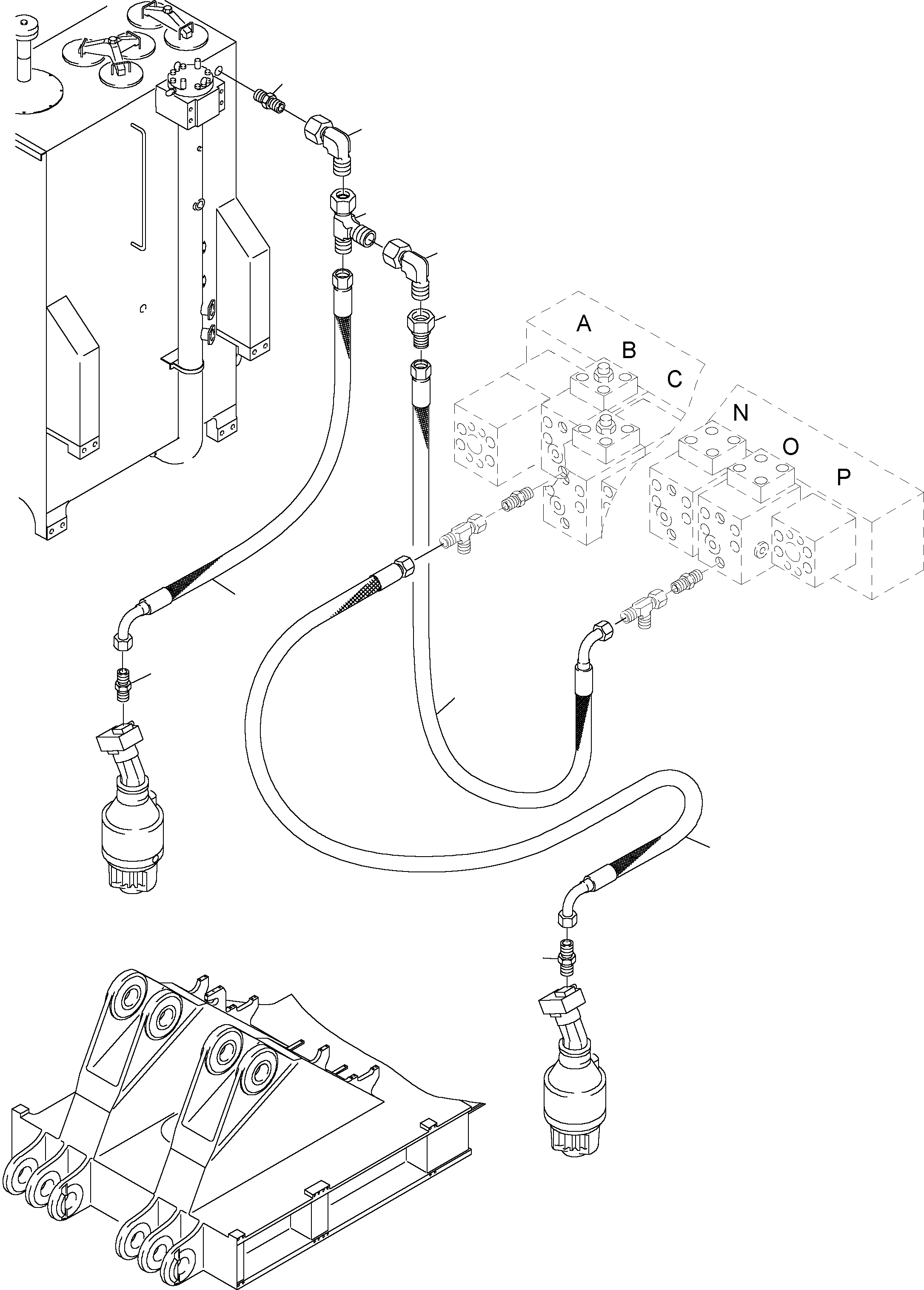 A
B
C
N
O
P